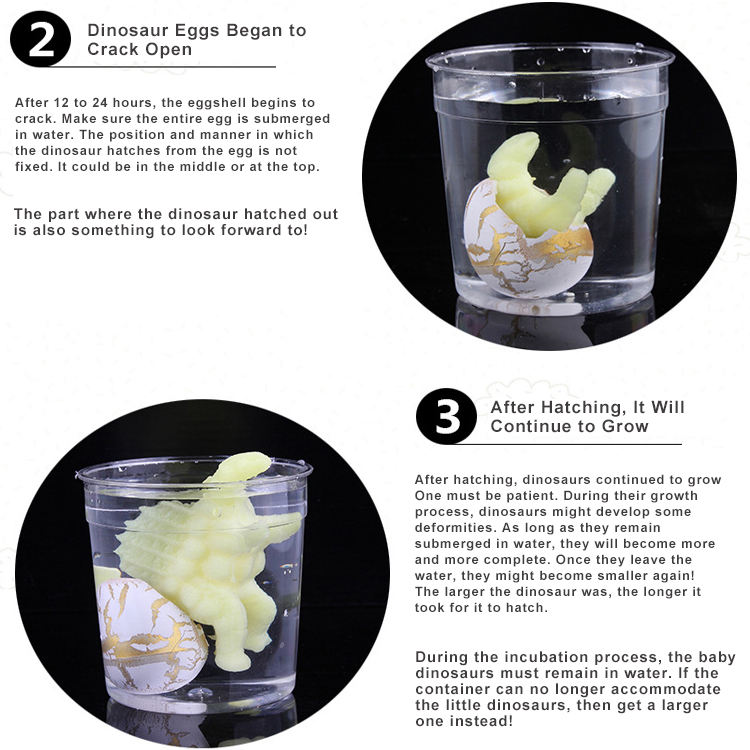 2

Dinosaur Eggs Began to Crack Open

After 12 to 24 hours, the eggshell begins to crack. Make sure the entire egg is submerged in water. The position and manner in which the dinosaur hatches from the egg is not fixed. It could be in the middle or at the top.

The part where the dinosaur hatched out is also something to look forward to!

3

After Hatching, It Will Continue to Grow

After hatching, dinosaurs continued to grow One must be patient. During their growth process, dinosaurs might develop some deformities. As long as they remain submerged in water, they will become more and more complete. Once they leave the water, they might become smaller again! The larger the dinosaur was, the longer it took for it to hatch.

During the incubation process, the baby dinosaurs must remain in water. If the container can no longer accommodate the little dinosaurs, then get a larger one instead!