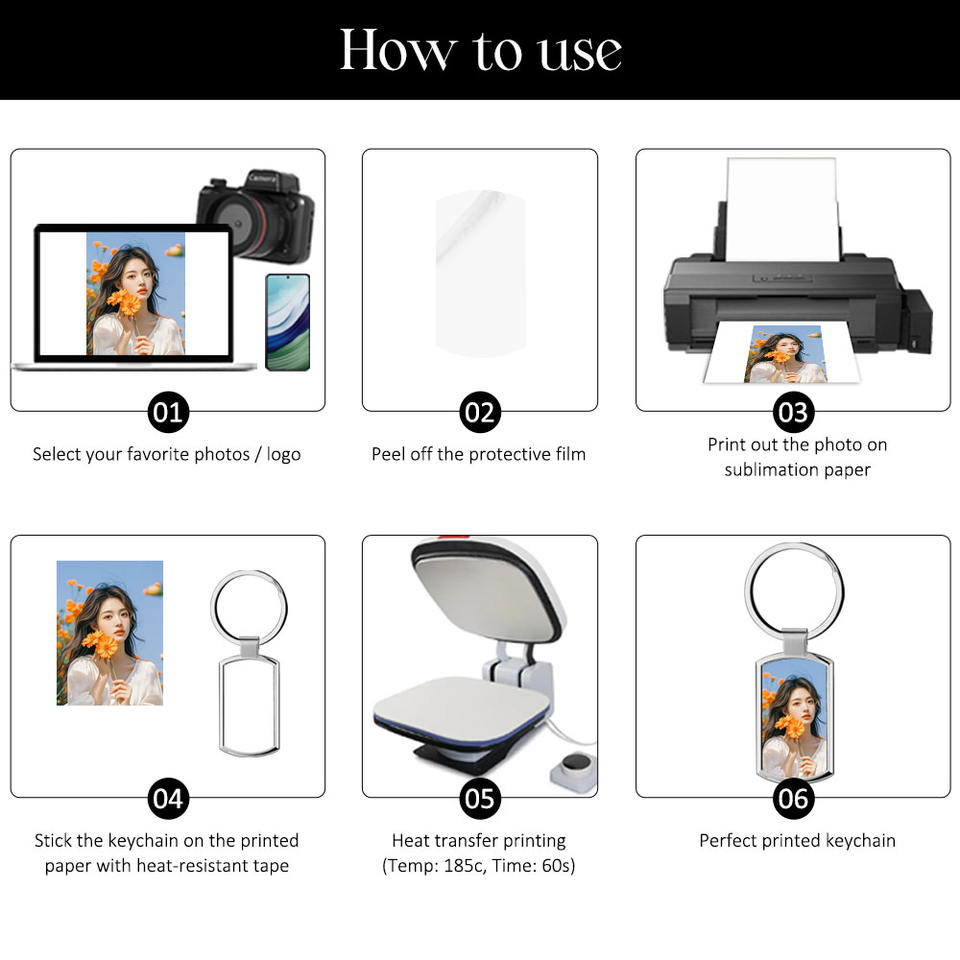 How to use

Camera

01
Select your favorite photos / logo

02
Peel off the protective film

03
Print out the photo on sublimation paper

04
Stick the keychain on the printed paper with heat-resistant tape

05
Heat transfer printing (Temp: 185c, Time: 60s)

06
Perfect printed keychain