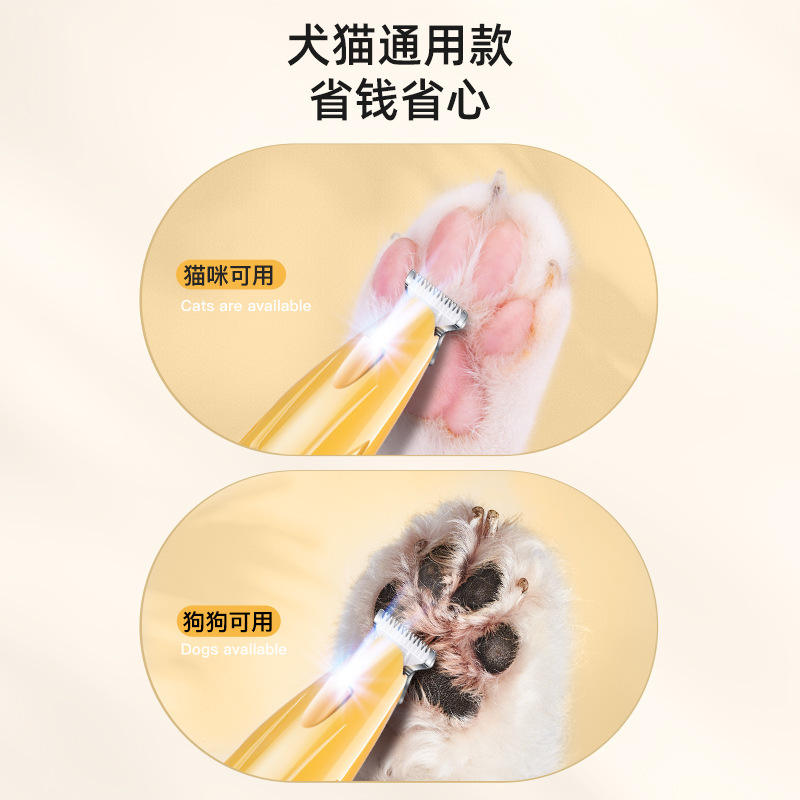 犬猫通用款
省钱省心

猫咪可用
Cats are available

狗狗可用
Dogs available