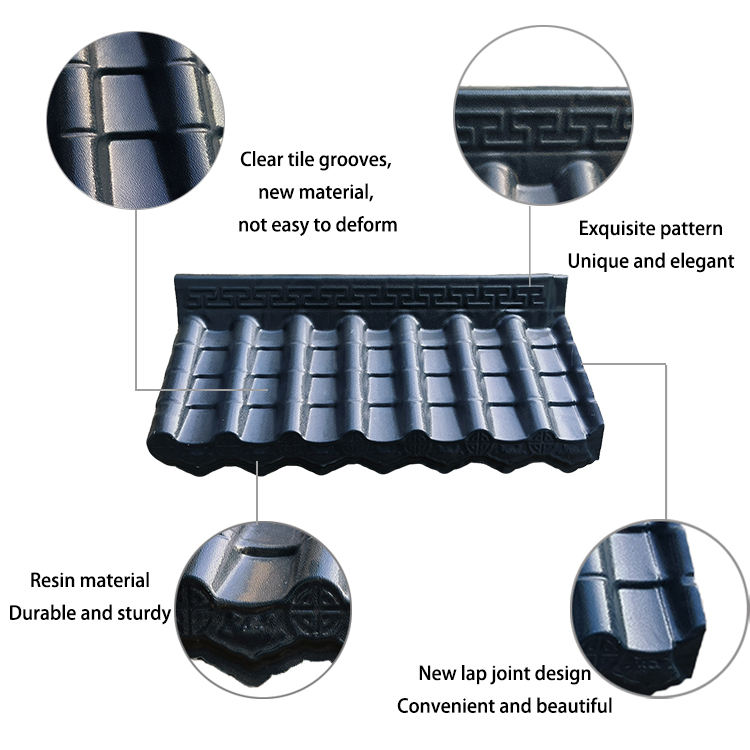 Clear tile grooves,
new material,
not easy to deform

Exquisite pattern
Unique and elegant

Resin material
Durable and sturdy

New lap joint design
Convenient and beautiful