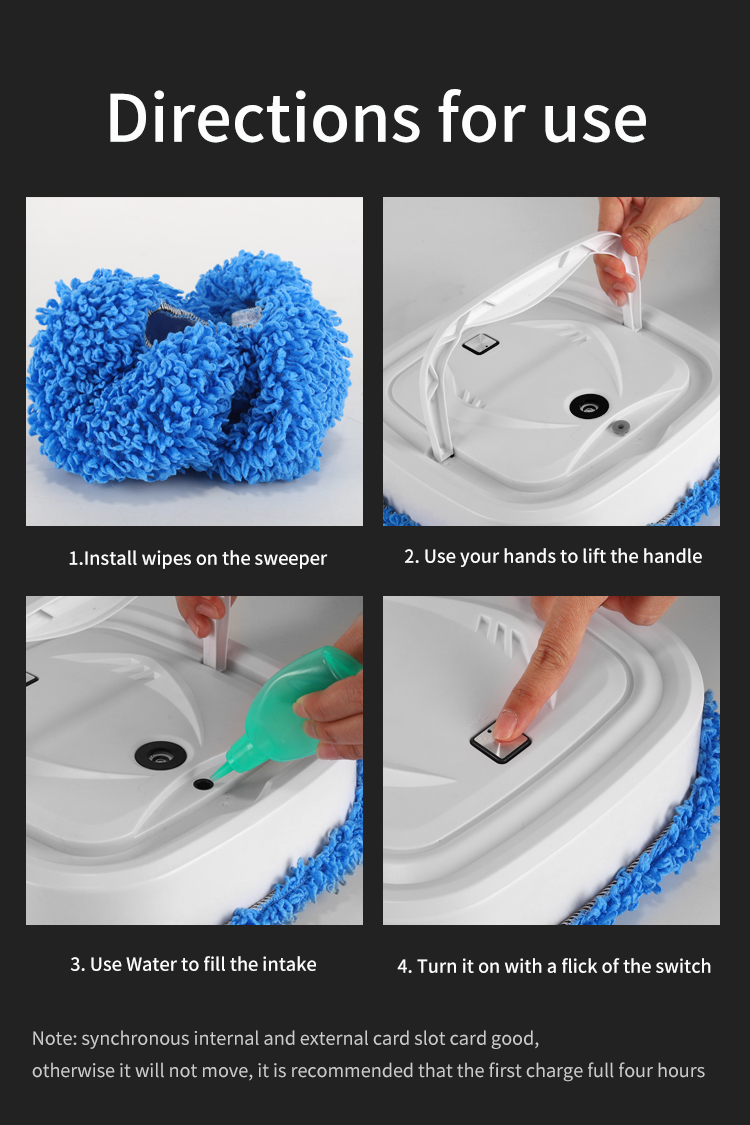 Directions for use

1.Install wipes on the sweeper

2. Use your hands to lift the handle

3. Use Water to fill the intake

4. Turn it on with a flick of the switch

Note: synchronous internal and external card slot card good, otherwise it will not move, it is recommended that the first charge full four hours