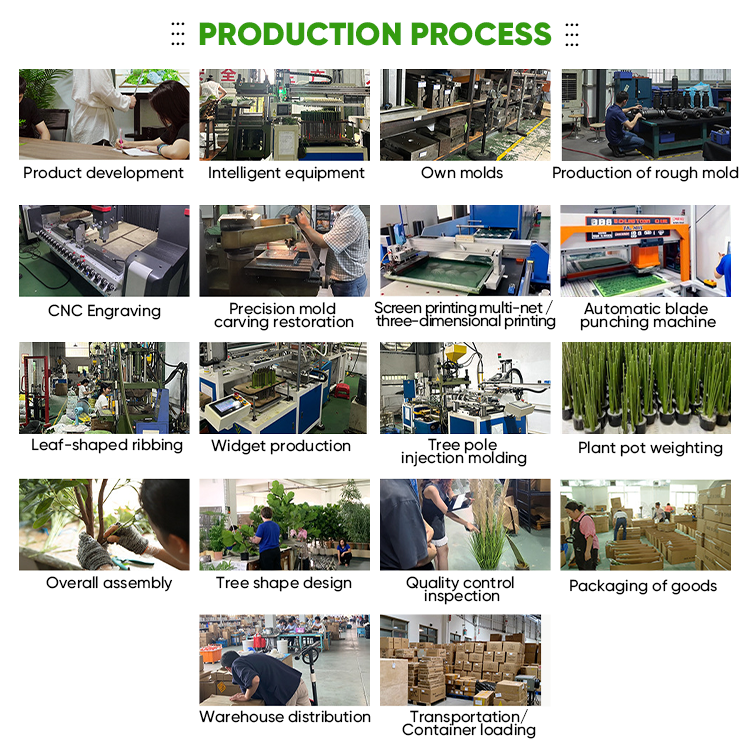 PRODUCTION PROCESS

Product development

Intelligent equipment

Own molds

Production of rough mold

CNC Engraving

Precision mold carving restoration

Screen printing multi-net / three-dimensional printing

Automatic blade punching machine

Leaf-shaped ribbing

Widget production

Tree pole injection molding

Plant pot weighting

Overall assembly

Tree shape design

Quality control inspection

Packaging of goods

Warehouse distribution

Transportation/ Container loading