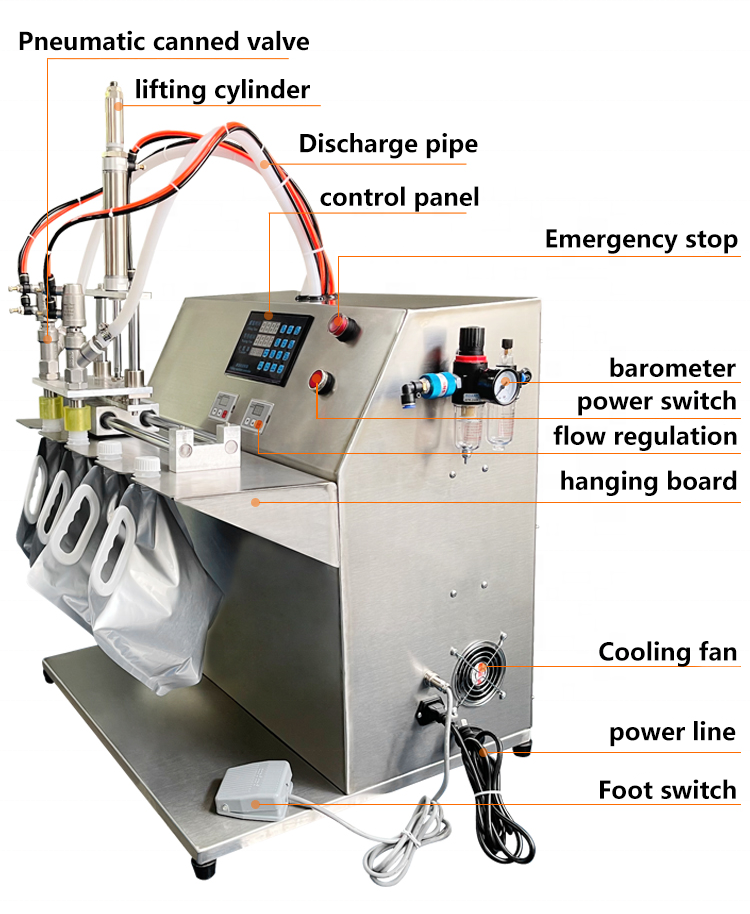 Pneumatic canned valve

lifting cylinder

Discharge pipe

control panel

Emergency stop

barometer

power switch

flow regulation

hanging board

Cooling fan

power line

Foot switch