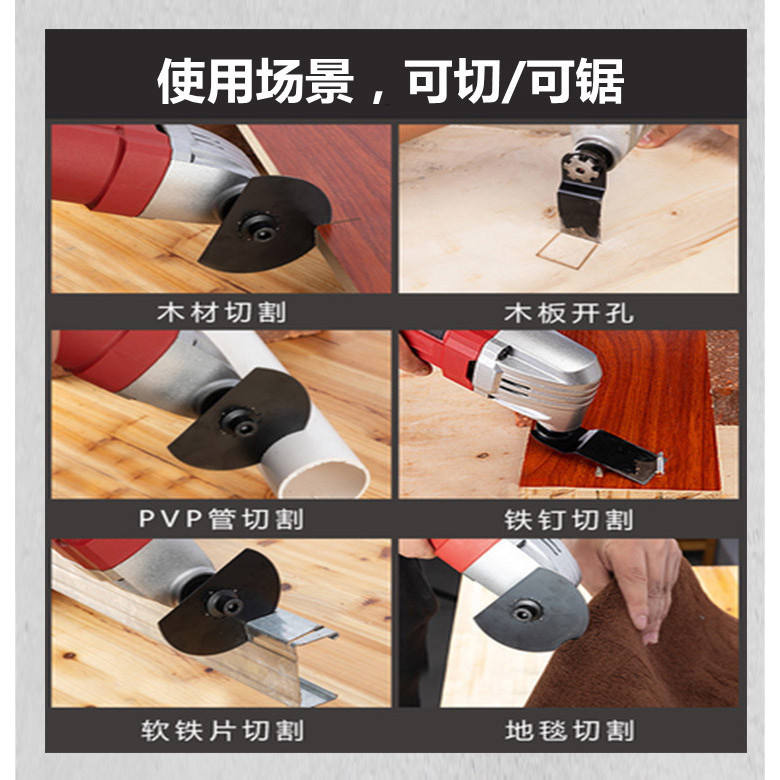 使用场景，可切/可锯

木材切割

木板开孔

PVP管切割

铁钉切割

软铁片切割

地毯切割