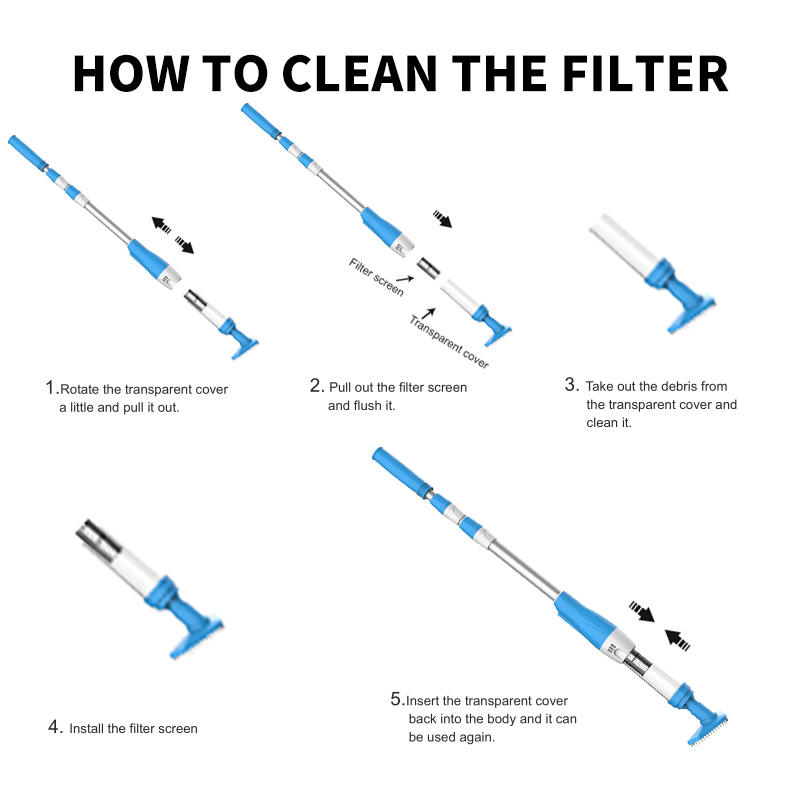 HOW TO CLEAN THE FILTER

Filter screen

Transparent cover

1.Rotate the transparent cover a little and pull it out.

2. Pull out the filter screen and flush it.

3. Take out the debris from the transparent cover and clean it.

4. Install the filter screen

5.Insert the transparent cover back into the body and it can be used again.