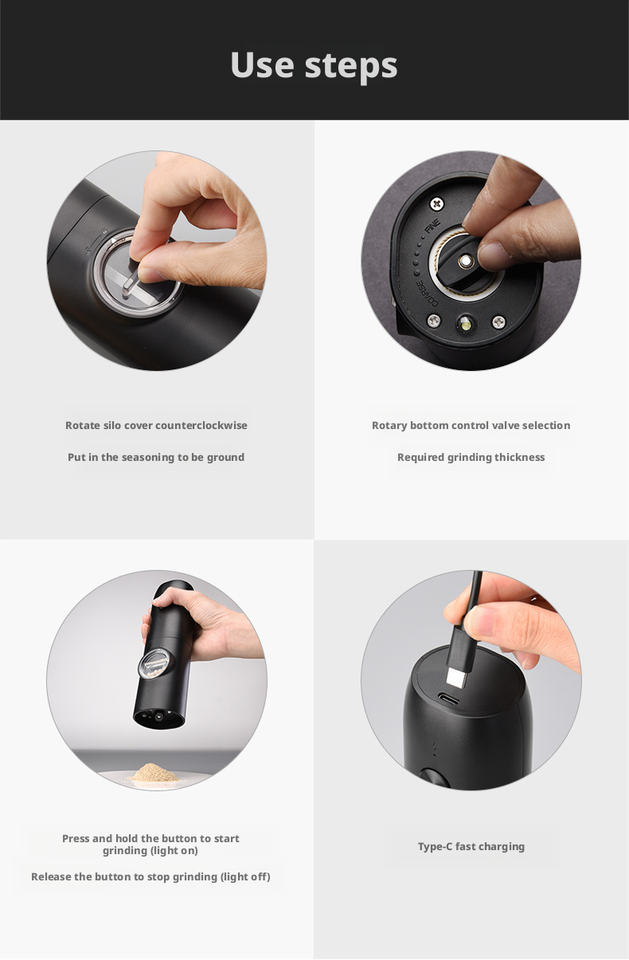 Use steps

Rotate silo cover counterclockwise

Put in the seasoning to be ground

FINE
COARSE

Rotary bottom control valve selection

Required grinding thickness

Press and hold the button to start grinding (light on)

Release the button to stop grinding (light off)

Type-C fast charging