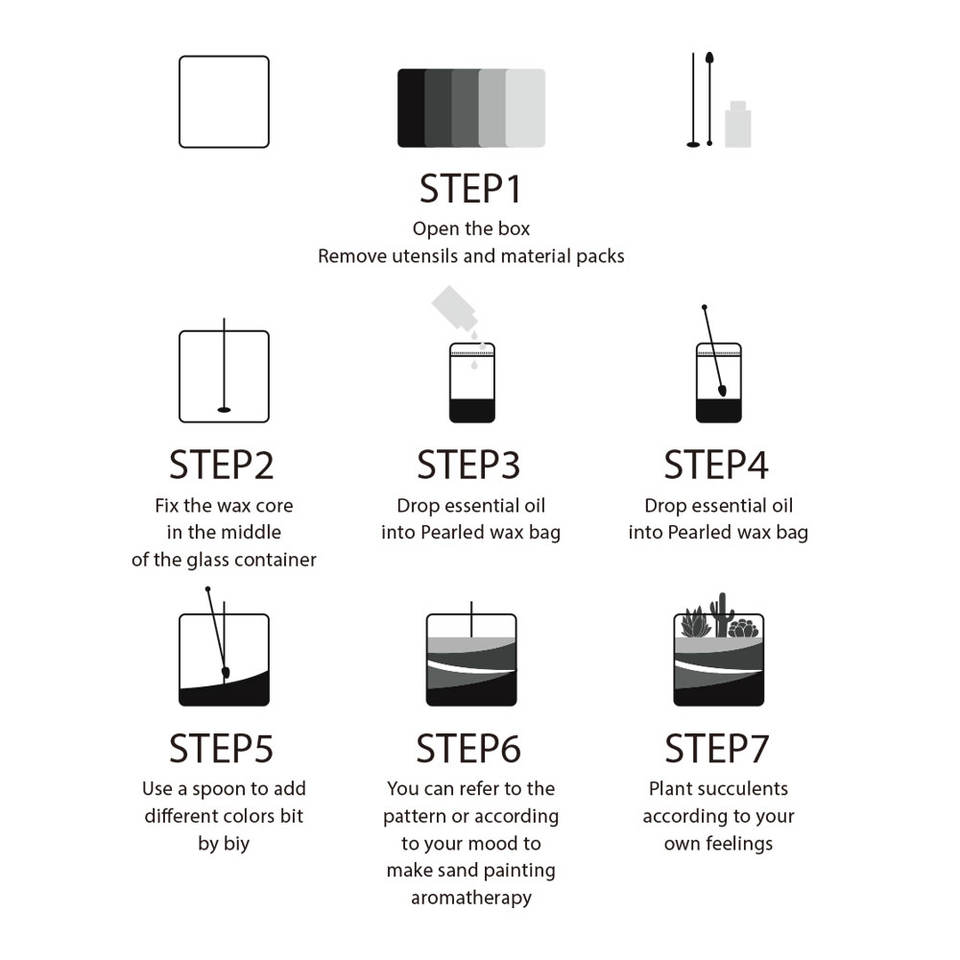 STEP1
Open the box
Remove utensils and material packs

STEP2
Fix the wax core in the middle of the glass container

STEP3
Drop essential oil into Pearled wax bag

STEP4
Drop essential oil into Pearled wax bag

STEP5
Use a spoon to add different colors bit by biy

STEP6
You can refer to the pattern or according to your mood to make sand painting aromatherapy

STEP7
Plant succulents according to your own feelings