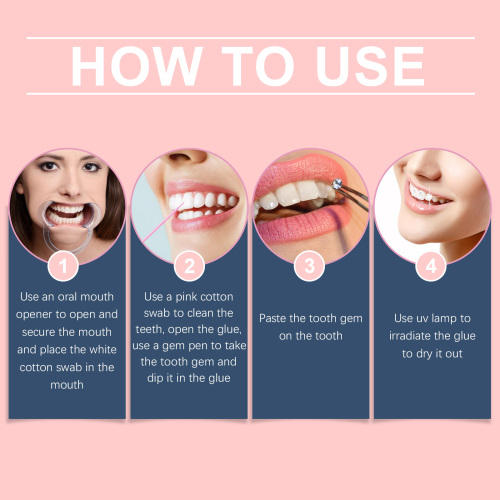 HOW TO USE

1

Use an oral mouth opener to open and secure the mouth and place the white cotton swab in the mouth

2

Use a pink cotton swab to clean the teeth, open the glue, use a gem pen to take the tooth gem and dip it in the glue

3

Paste the tooth gem on the tooth

4

Use uv lamp to irradiate the glue to dry it out