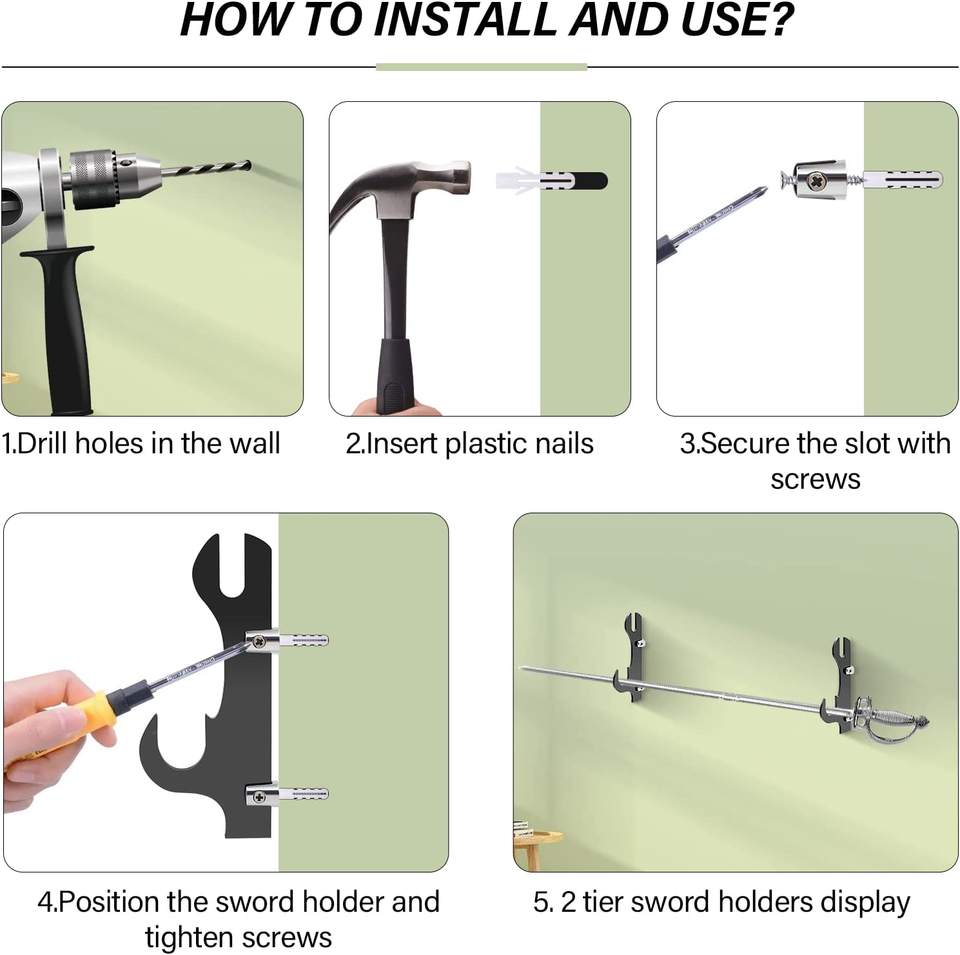 HOW TO INSTALL AND USE?

1.Drill holes in the wall

2.Insert plastic nails

3.Secure the slot with screws

4.Position the sword holder and tighten screws

5. 2 tier sword holders display