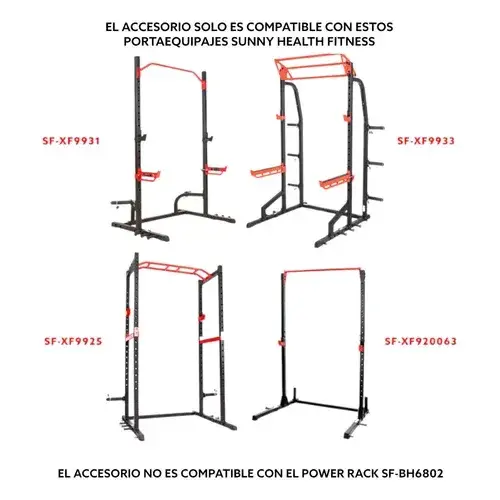 EL ACCESORIO SOLO ES COMPATIBLE CON ESTOS PORTAEQUIPAJES SUNNY HEALTH FITNESS

SF-XF9931

SF-XF9933

SF-XF9925

SF-XF920063

EL ACCESORIO NO ES COMPATIBLE CON EL POWER RACK SF-BH6802