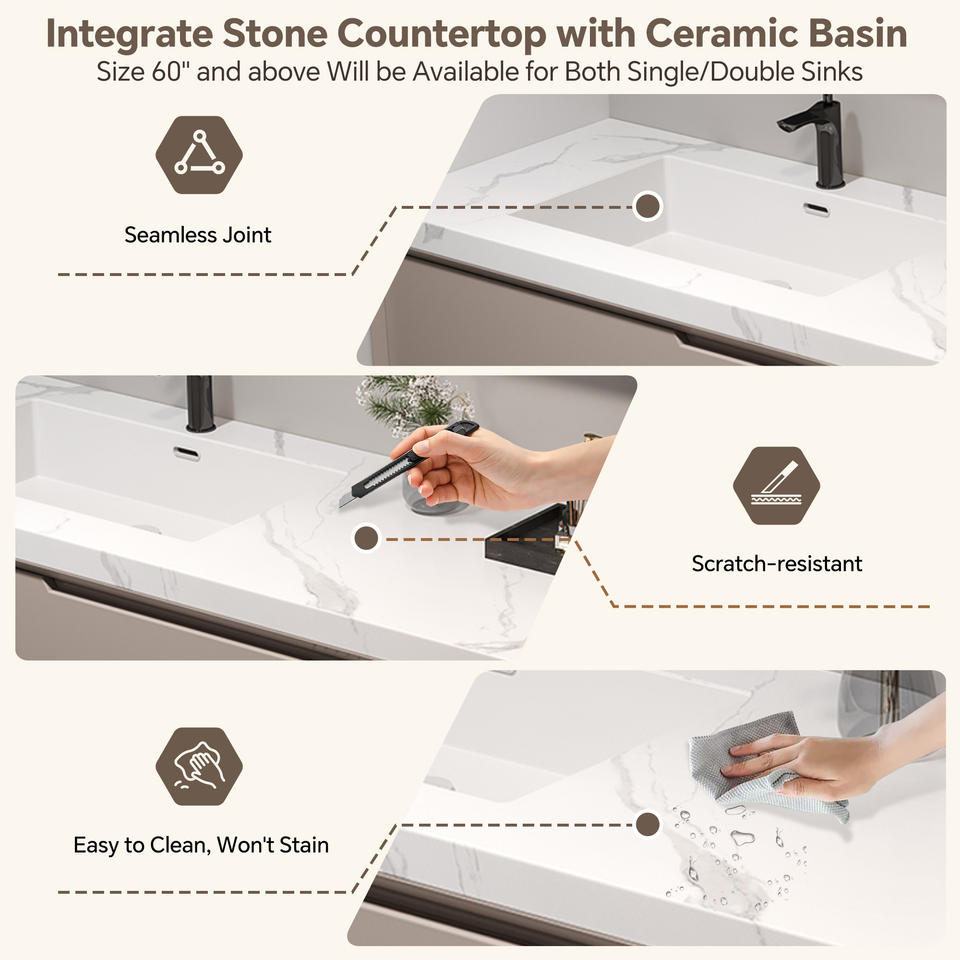 Integrate Stone Countertop with Ceramic Basin
Size 60" and above Will be Available for Both Single/Double Sinks

Seamless Joint

Scratch-resistant

Easy to Clean, Won't Stain