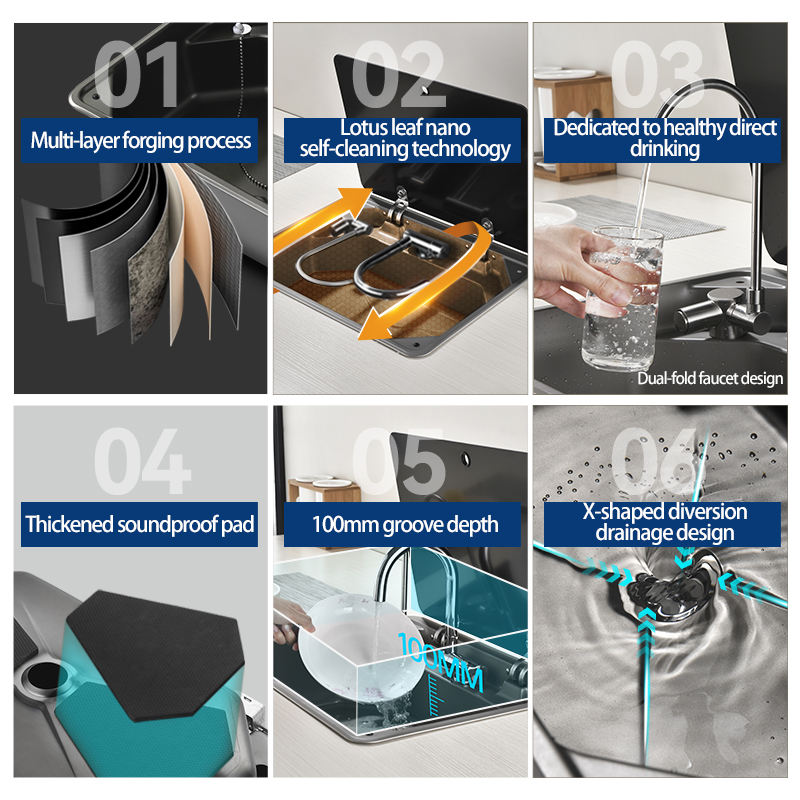 01
Multi-layer forging process

02
Lotus leaf nano self-cleaning technology

03
Dedicated to healthy direct drinking

Dual-fold faucet design

04
Thickened soundproof pad

05
100mm groove depth

100MM

06
X-shaped diversion drainage design