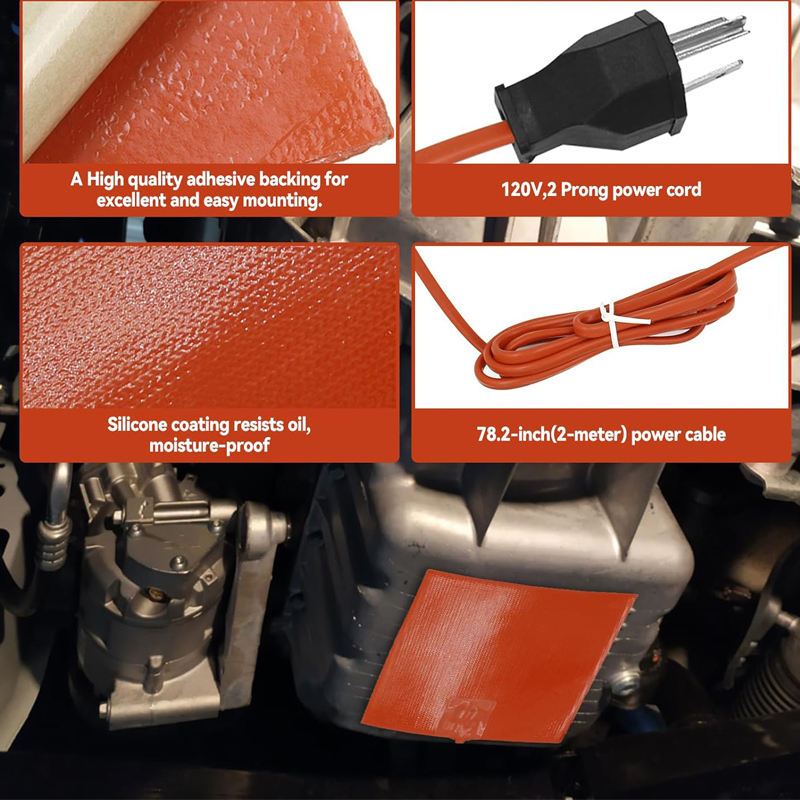 A High quality adhesive backing for excellent and easy mounting.

120V,2 Prong power cord

Silicone coating resists oil, moisture-proof

78.2-inch(2-meter) power cable