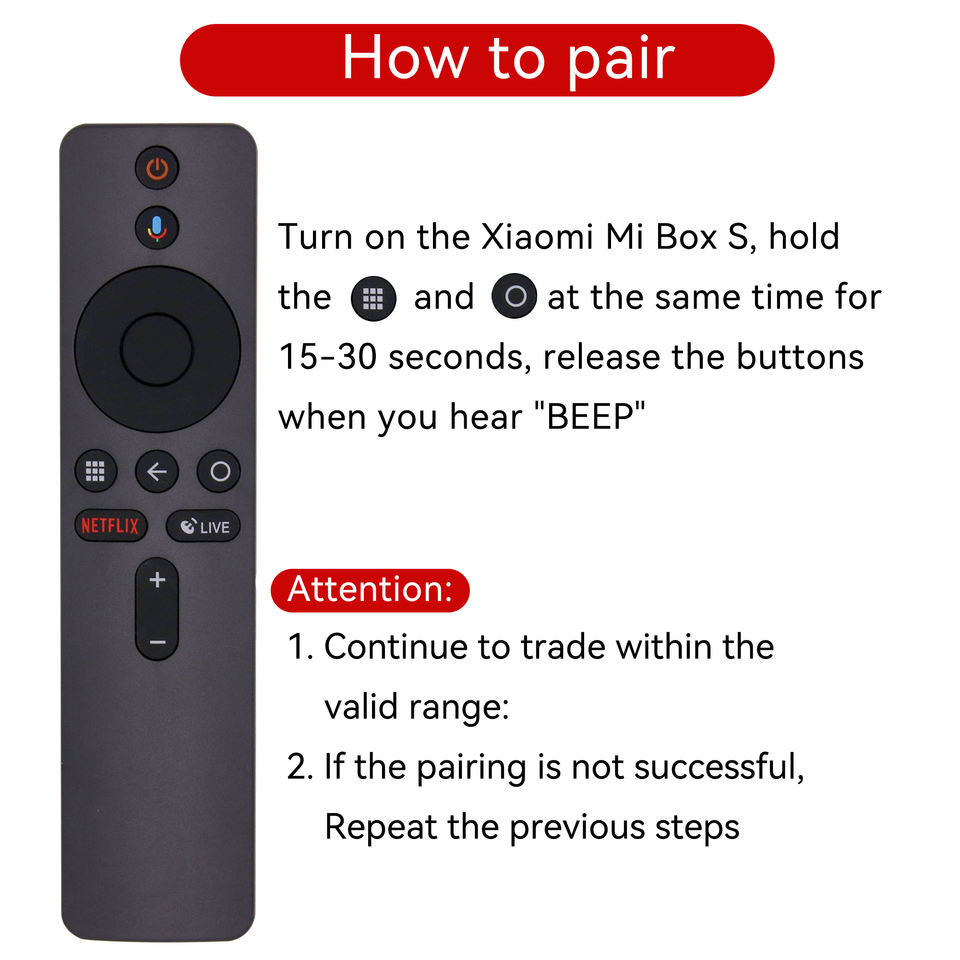 How to pair

NETFLIX LIVE

+

−

Turn on the Xiaomi Mi Box S, hold the and at the same time for 15-30 seconds, release the buttons when you hear "BEEP"

Attention:

1. Continue to trade within the valid range:

2. If the pairing is not successful, Repeat the previous steps