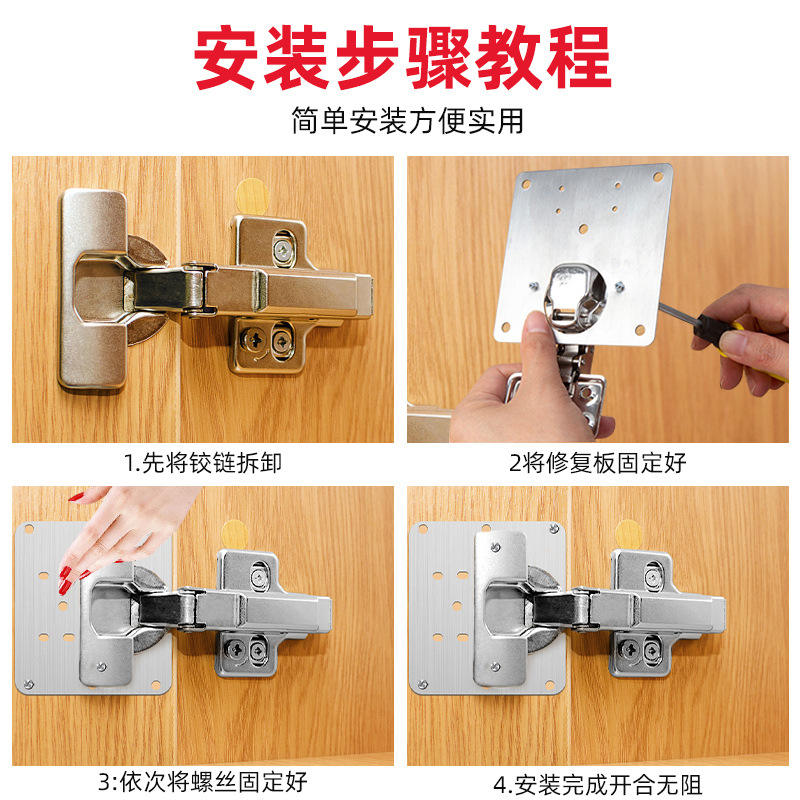 安装步骤教程

简单安装方便实用

1.先将铰链拆卸

2将修复板固定好

3:依次将螺丝固定好

4.安装完成开合无阻