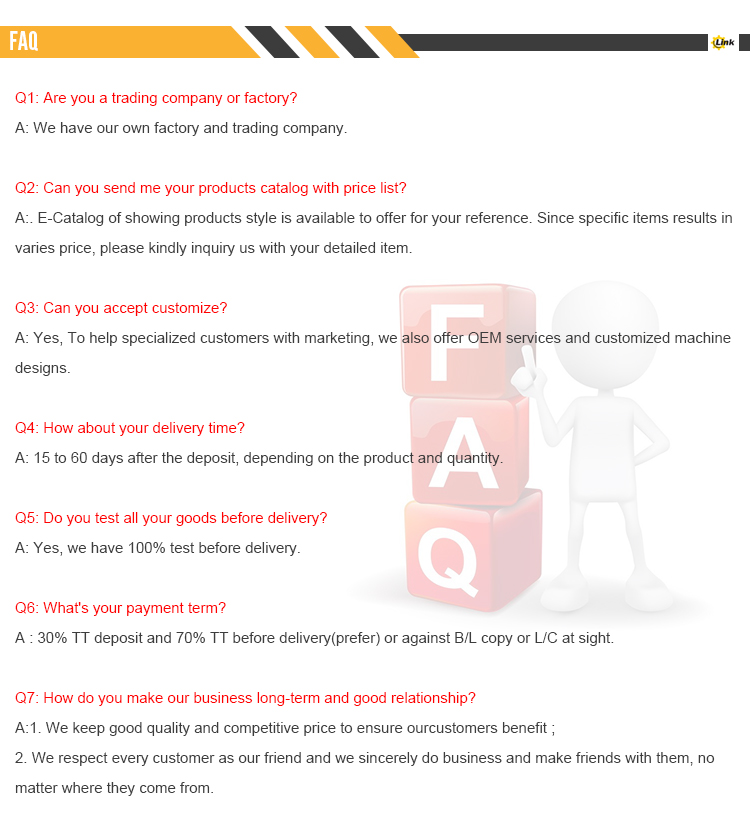 FAQ

Link

Q1: Are you a trading company or factory?
A: We have our own factory and trading company.

Q2: Can you send me your products catalog with price list?
A:. E-Catalog of showing products style is available to offer for your reference. Since specific items results in varies price, please kindly inquiry us with your detailed item.

Q3: Can you accept customize?
A: Yes, To help specialized customers with marketing, we also offer OEM services and customized machine designs.

Q4: How about your delivery time?
A: 15 to 60 days after the deposit, depending on the product and quantity.

Q5: Do you test all your goods before delivery?
A: Yes, we have 100% test before delivery.

Q6: What's your payment term?
A : 30% TT deposit and 70% TT before delivery(prefer) or against B/L copy or L/C at sight.

Q7: How do you make our business long-term and good relationship?
A:1. We keep good quality and competitive price to ensure ourcustomers benefit ;
2. We respect every customer as our friend and we sincerely do business and make friends with them, no matter where they come from.

F
A
Q