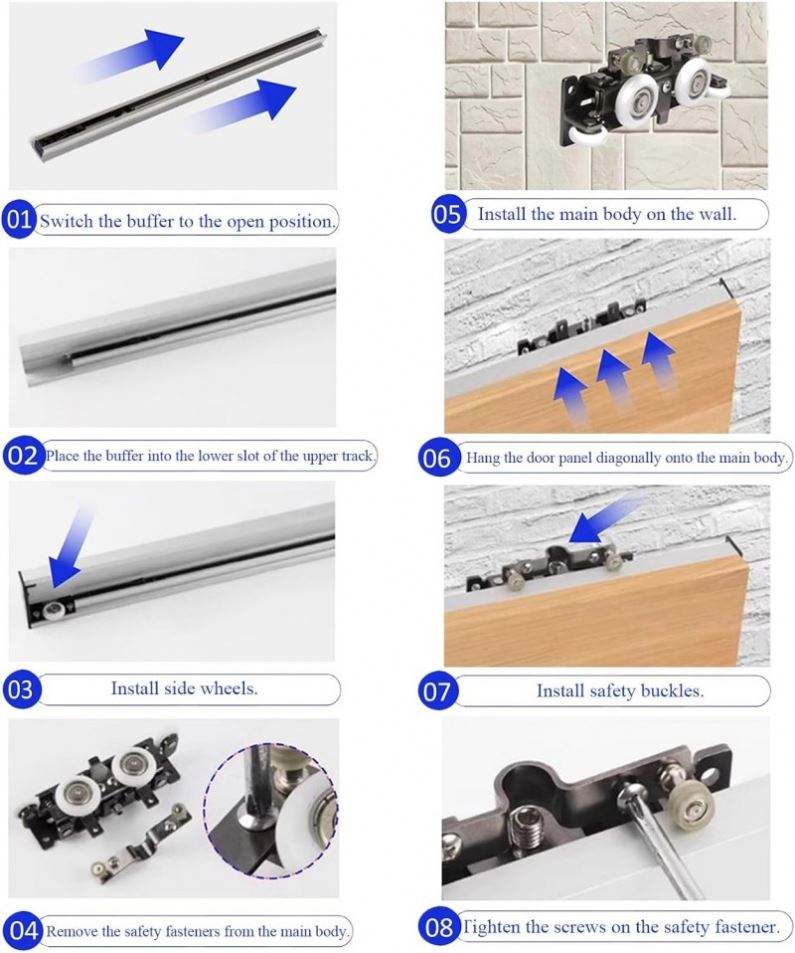 01 Switch the buffer to the open position.

02 Place the buffer into the lower slot of the upper track.

03 Install side wheels.

04 Remove the safety fasteners from the main body.

05 Install the main body on the wall.

06 Hang the door panel diagonally onto the main body.

07 Install safety buckles.

08 Tighten the screws on the safety fastener.