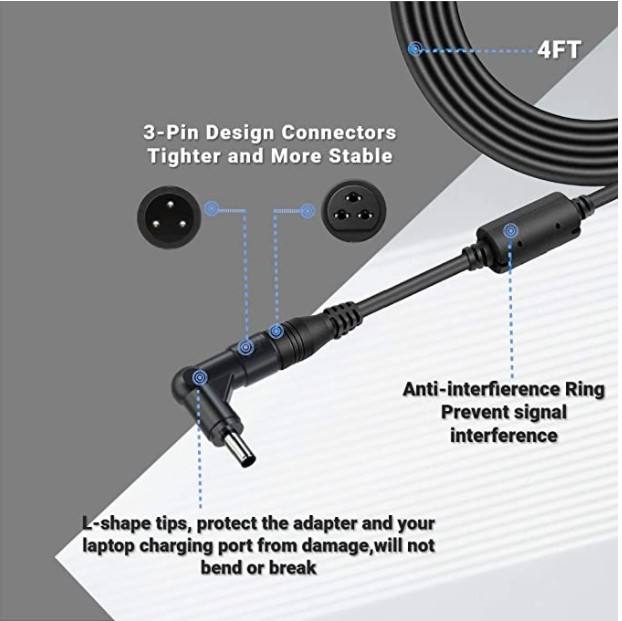 4FT

3-Pin Design Connectors
Tighter and More Stable

Anti-interfierence Ring
Prevent signal
interference

L-shape tips, protect the adapter and your laptop charging port from damage,will not bend or break