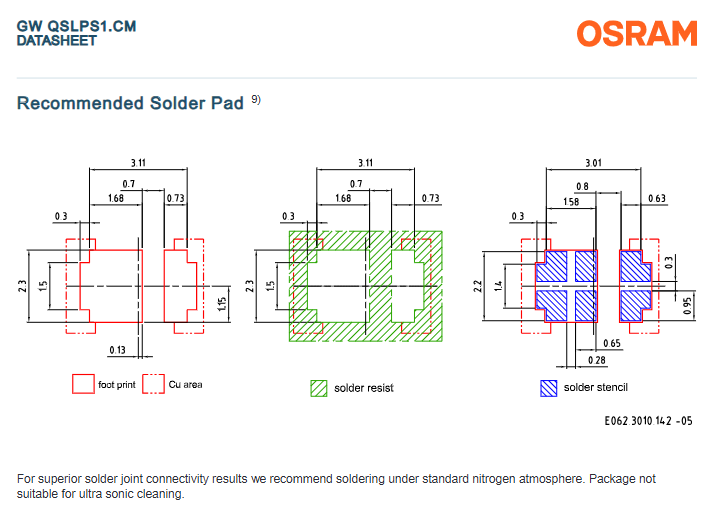 GW QSLPS1.CM
DATASHEET

OSRAM

Recommended Solder Pad $^{9)}$

3.11
0.7
1.68
0.73
0.3
2.3
1.5
1.15
0.13

foot print
Cu area

3.11
0.7
1.68
0.73
0.3
2.3
1.5

solder resist

3.01
0.8
1.58
0.63
0.3
2.2
1.4
0.3
0.95
0.65
0.28

solder stencil

E062 3010 142 -05

For superior solder joint connectivity results we recommend soldering under standard nitrogen atmosphere. Package not suitable for ultra sonic cleaning.