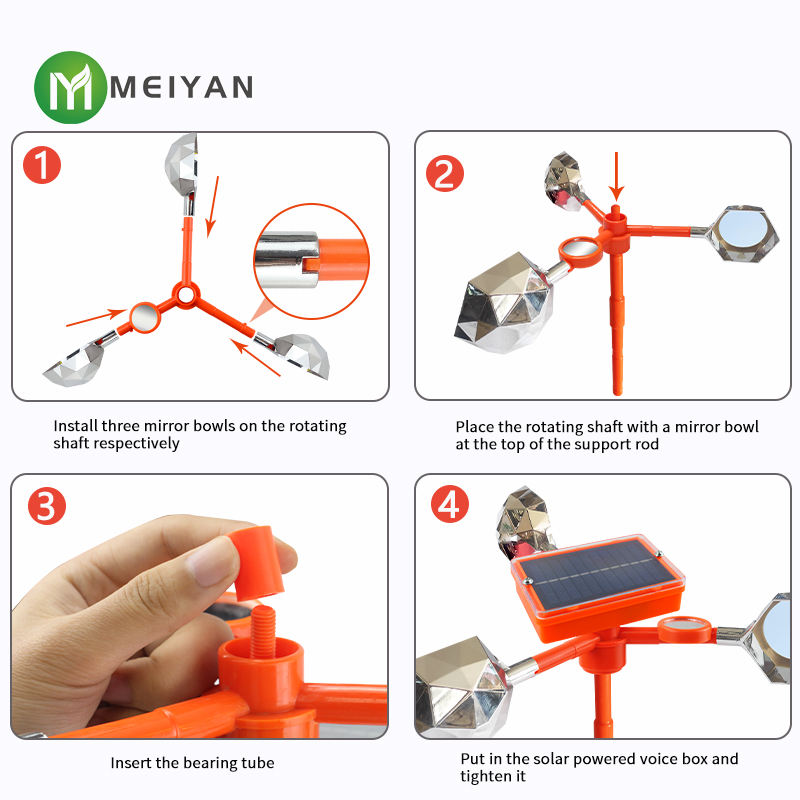 MEIYAN

1

Install three mirror bowls on the rotating shaft respectively

2

Place the rotating shaft with a mirror bowl at the top of the support rod

3

Insert the bearing tube

4

Put in the solar powered voice box and tighten it