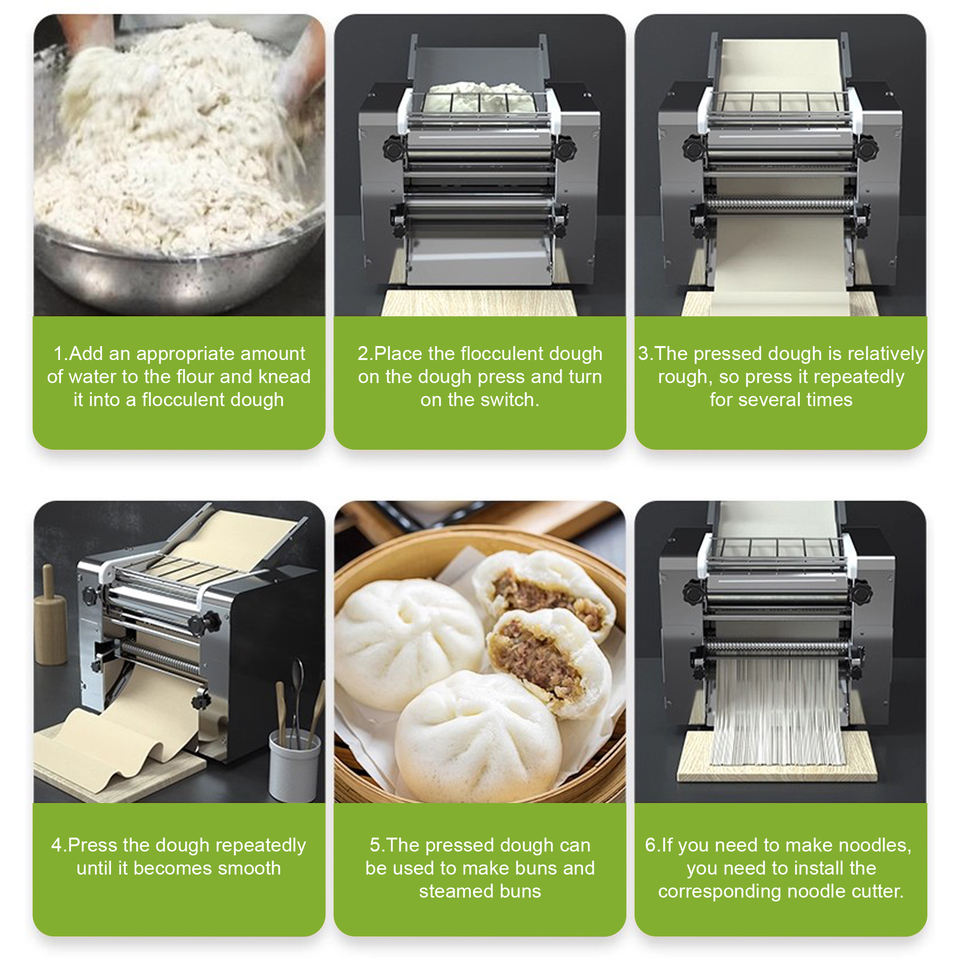 1.Add an appropriate amount of water to the flour and knead it into a flocculent dough

2.Place the flocculent dough on the dough press and turn on the switch.

3.The pressed dough is relatively rough, so press it repeatedly for several times

4.Press the dough repeatedly until it becomes smooth

5.The pressed dough can be used to make buns and steamed buns

6.If you need to make noodles, you need to install the corresponding noodle cutter.