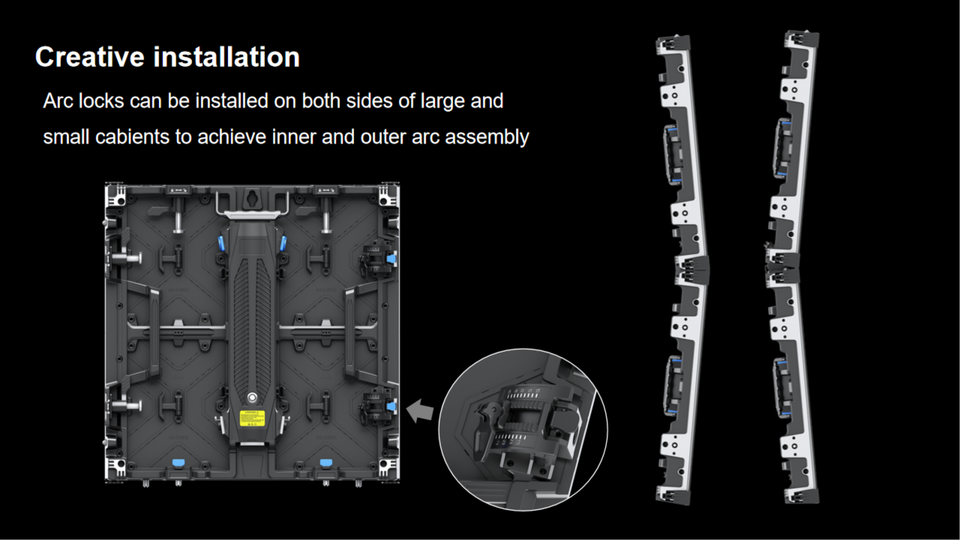 Creative installation

Arc locks can be installed on both sides of large and small cabients to achieve inner and outer arc assembly