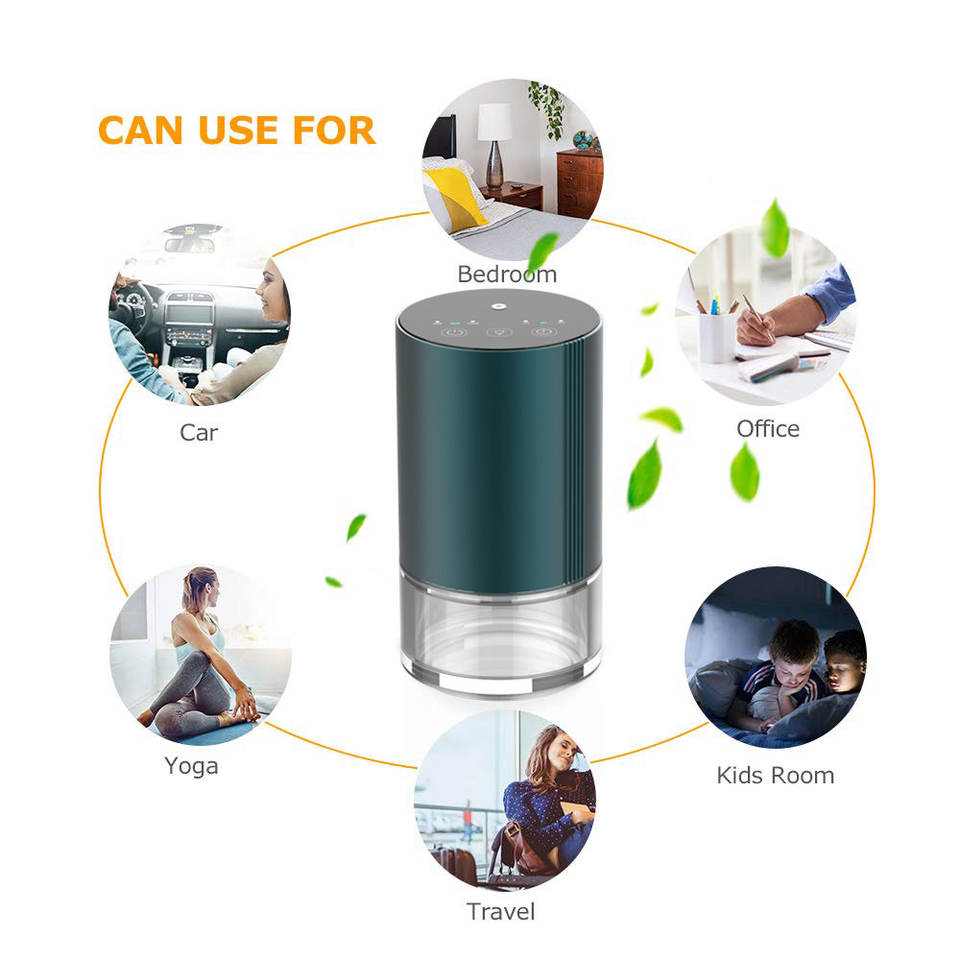 CAN USE FOR

Bedroom

Car

Office

Yoga

Kids Room

Travel