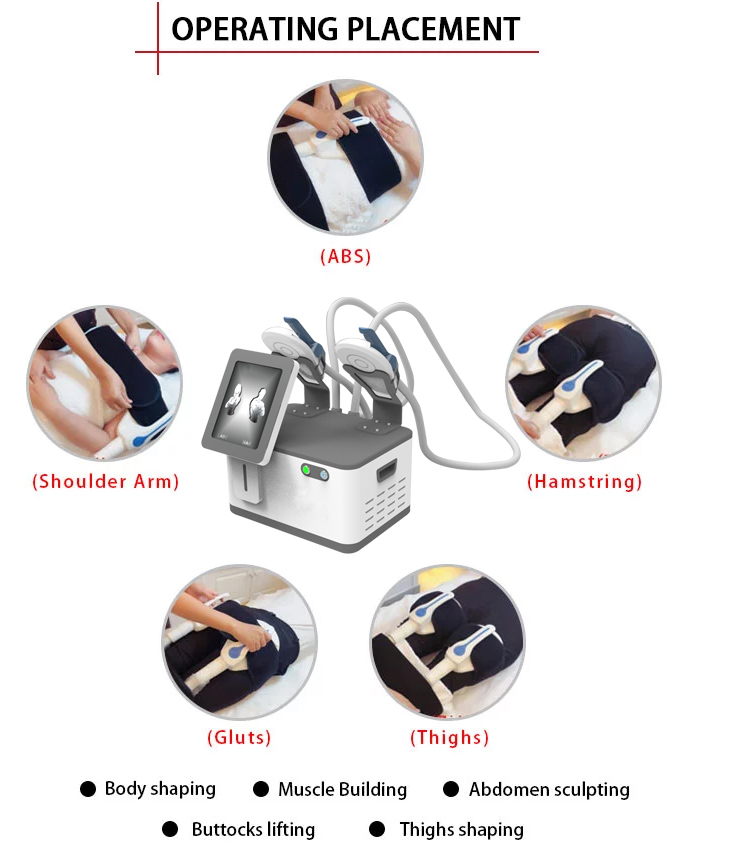 OPERATING PLACEMENT

(ABS)

(Shoulder Arm)

(Hamstring)

(Gluts)

(Thighs)

● Body shaping ● Muscle Building ● Abdomen sculpting

● Buttocks lifting ● Thighs shaping