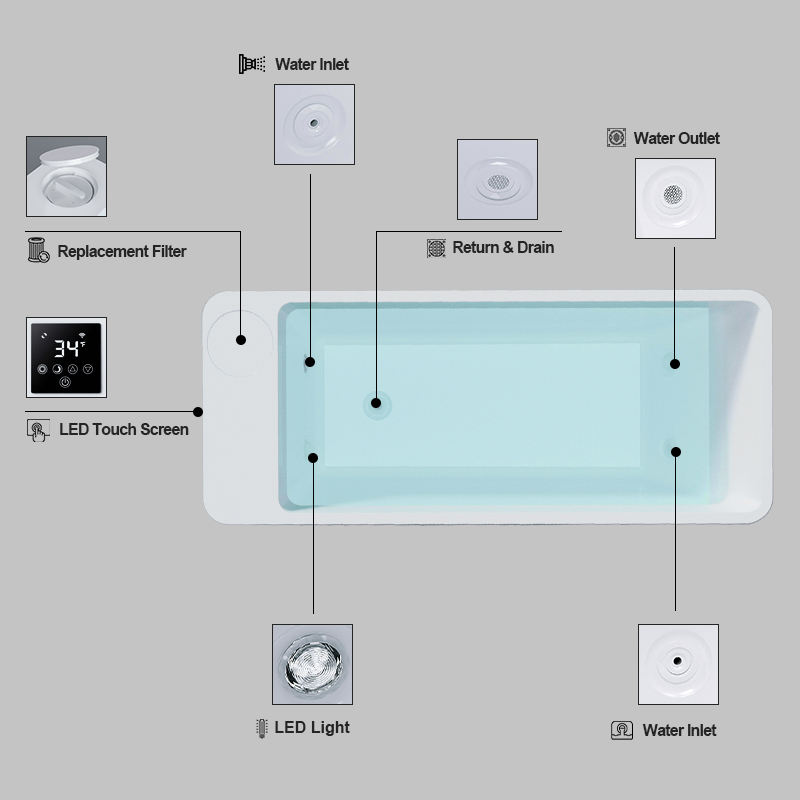 Water Inlet

Water Outlet

Replacement Filter

Return & Drain

34°F

LED Touch Screen

LED Light

Water Inlet