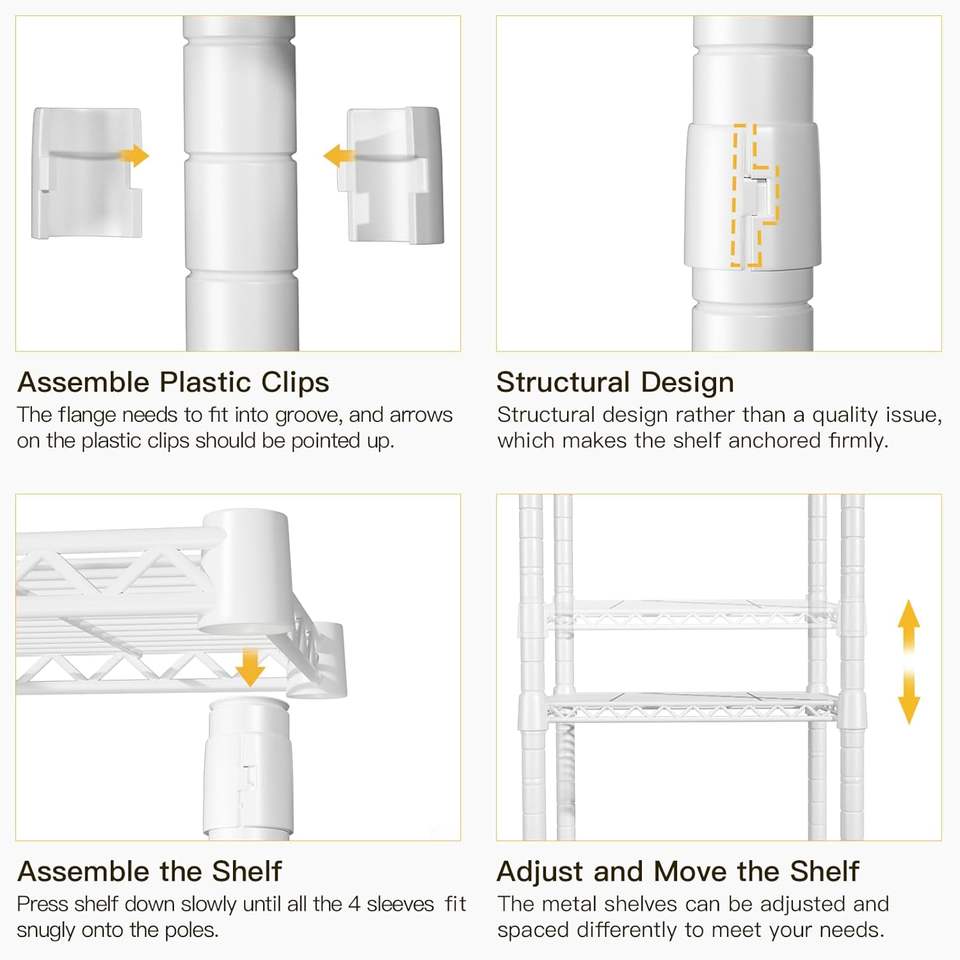 Assemble Plastic Clips
The flange needs to fit into groove, and arrows on the plastic clips should be pointed up.

Structural Design
Structural design rather than a quality issue, which makes the shelf anchored firmly.

Assemble the Shelf
Press shelf down slowly until all the 4 sleeves fit snugly onto the poles.

Adjust and Move the Shelf
The metal shelves can be adjusted and spaced differently to meet your needs.