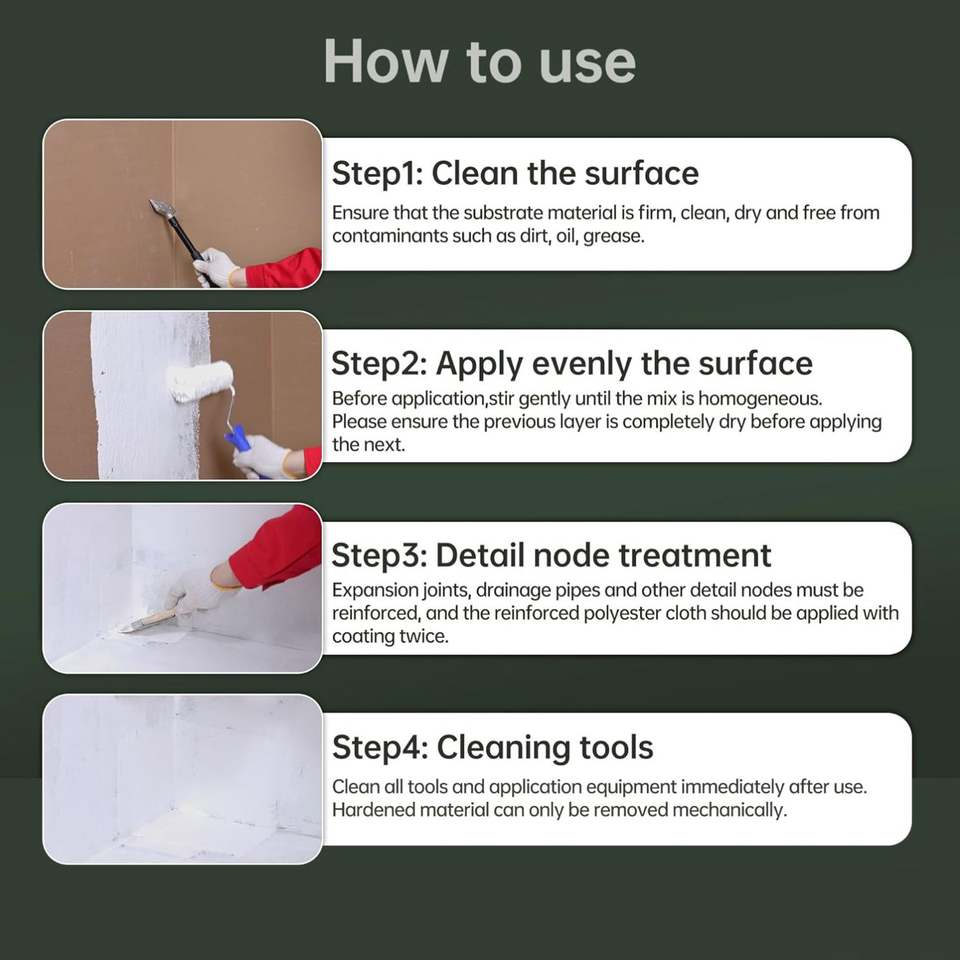 How to use

Step1: Clean the surface
Ensure that the substrate material is firm, clean, dry and free from contaminants such as dirt, oil, grease.

Step2: Apply evenly the surface
Before application,stir gently until the mix is homogeneous. Please ensure the previous layer is completely dry before applying the next.

Step3: Detail node treatment
Expansion joints, drainage pipes and other detail nodes must be reinforced, and the reinforced polyester cloth should be applied with coating twice.

Step4: Cleaning tools
Clean all tools and application equipment immediately after use. Hardened material can only be removed mechanically.