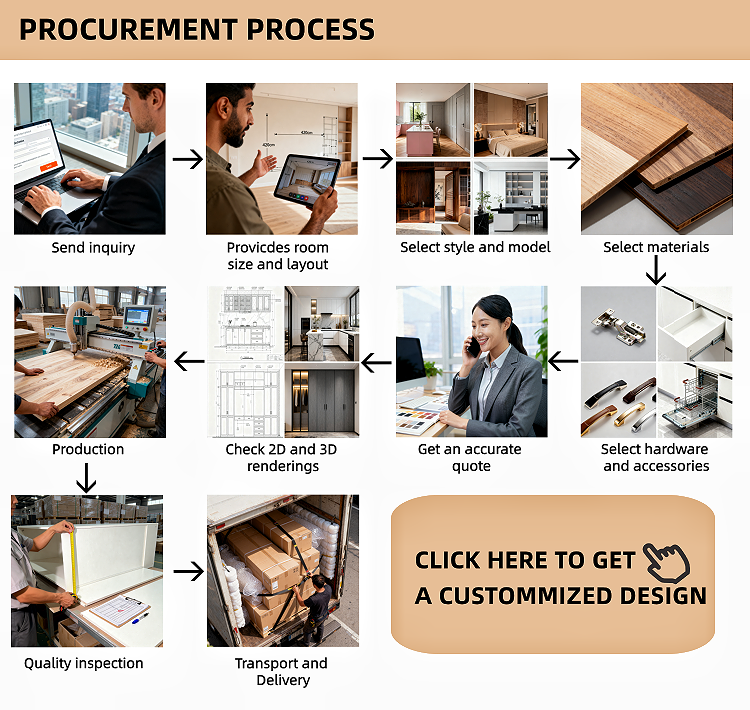 PROCUREMENT PROCESS

Send inquiry

Provicdes room size and layout

Select style and model

Select materials

Select hardware and accessories

Get an accurate quote

Check 2D and 3D renderings

Production

Quality inspection

Transport and Delivery

CLICK HERE TO GET
A CUSTOMMIZED DESIGN