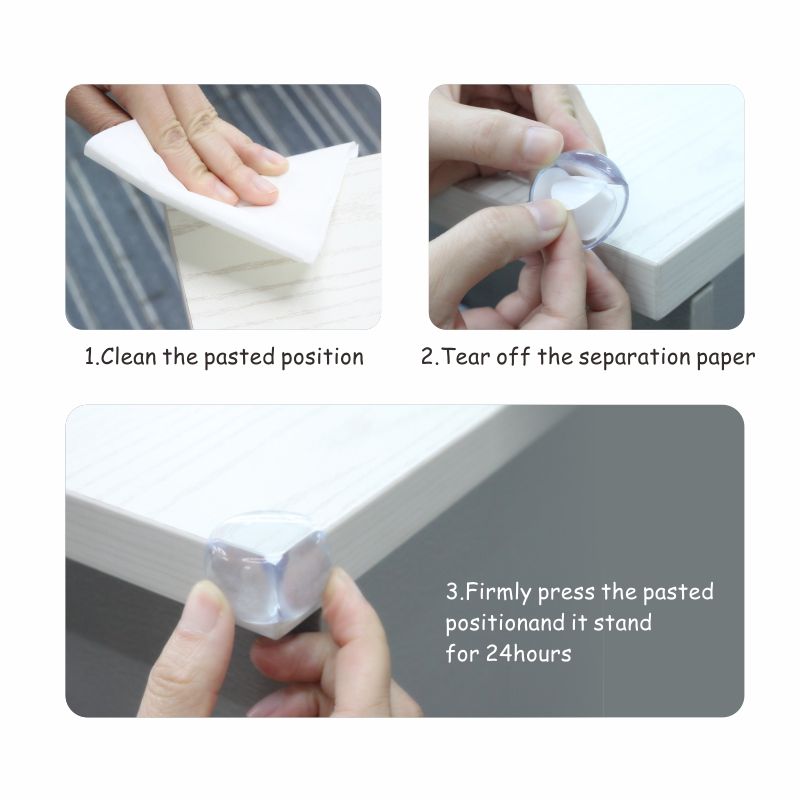 1.Clean the pasted position

2.Tear off the separation paper

3.Firmly press the pasted positionand it stand for 24hours