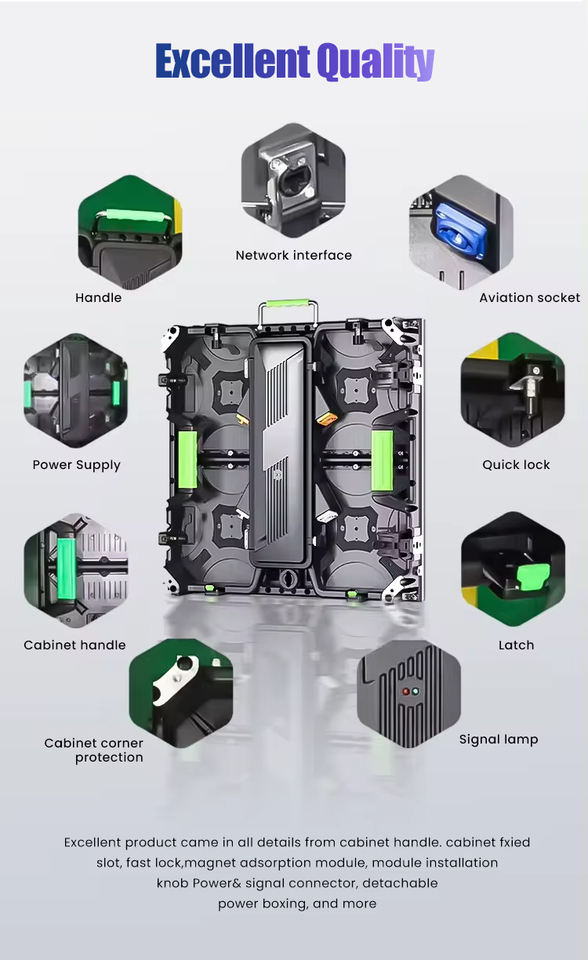 Excellent Quality

Network interface

Handle

Aviation socket

Power Supply

Quick lock

Cabinet handle

Latch

Cabinet corner protection

Signal lamp

Excellent product came in all details from cabinet handle. cabinet fxied slot, fast lock,magnet adsorption module, module installation knob Power& signal connector, detachable power boxing, and more