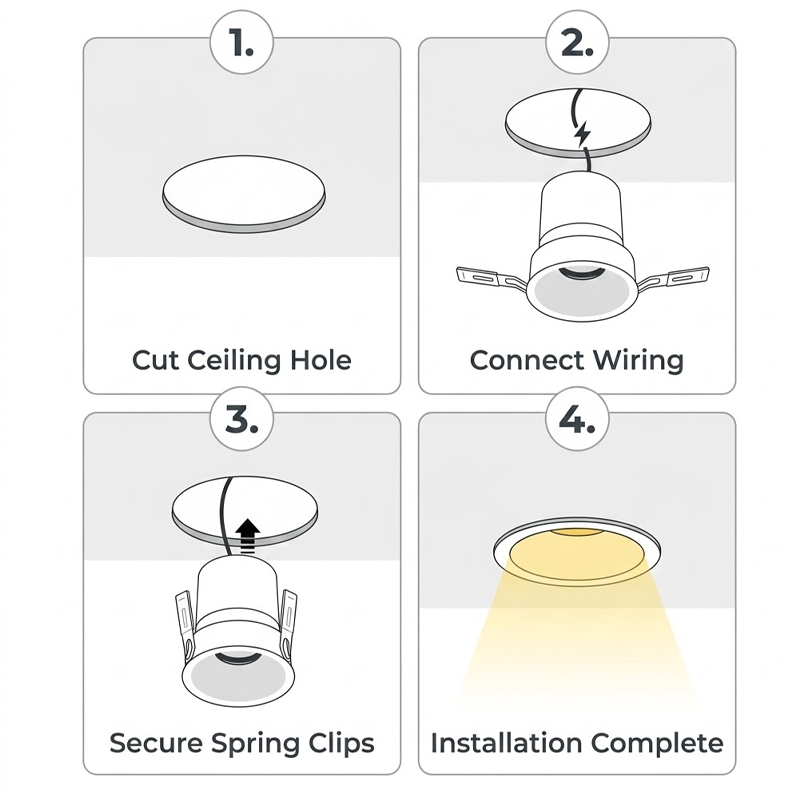 1.

Cut Ceiling Hole

2.

Connect Wiring

3.

Secure Spring Clips

4.

Installation Complete