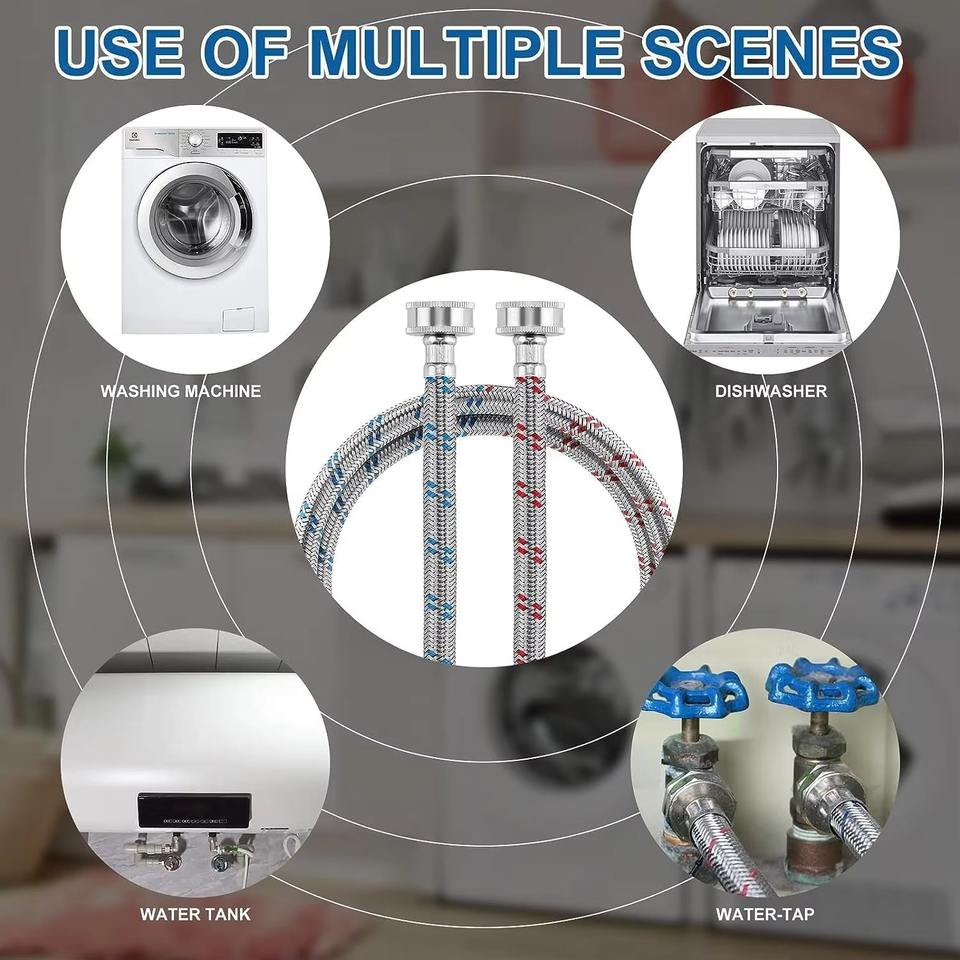 USE OF MULTIPLE SCENES

WASHING MACHINE

DISHWASHER

WATER TANK

WATER-TAP