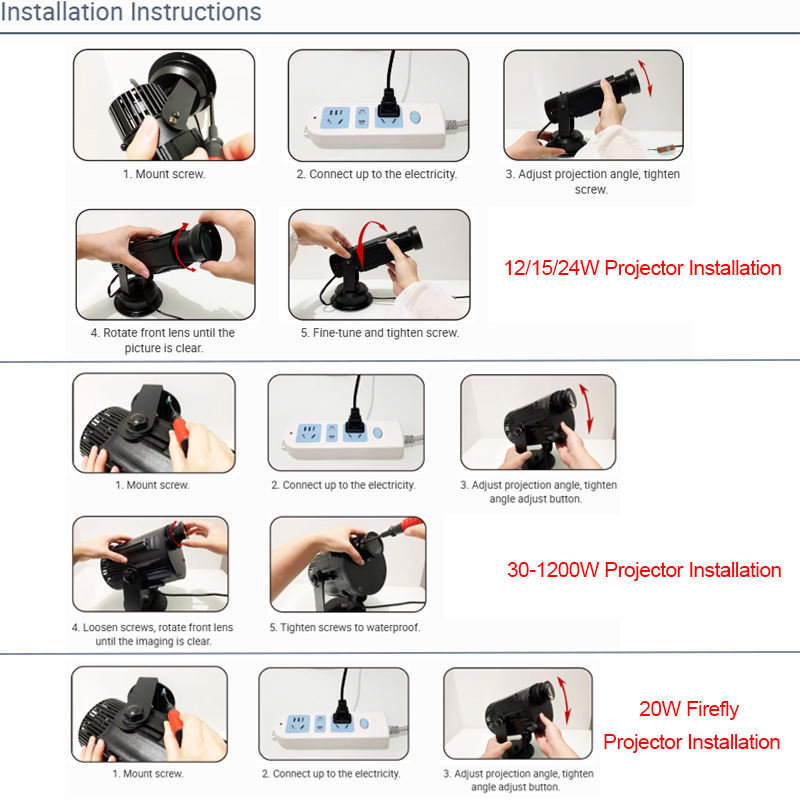 Installation Instructions

1. Mount screw.

2. Connect up to the electricity.

3. Adjust projection angle, tighten screw.

4. Rotate front lens until the picture is clear.

5. Fine-tune and tighten screw.

12/15/24W Projector Installation

1. Mount screw.

2. Connect up to the electricity.

3. Adjust projection angle, tighten angle adjust button.

4. Loosen screws, rotate front lens until the imaging is clear.

5. Tighten screws to waterproof.

30-1200W Projector Installation

1. Mount screw.

2. Connect up to the electricity.

3. Adjust projection angle, tighten angle adjust button.

20W Firefly Projector Installation