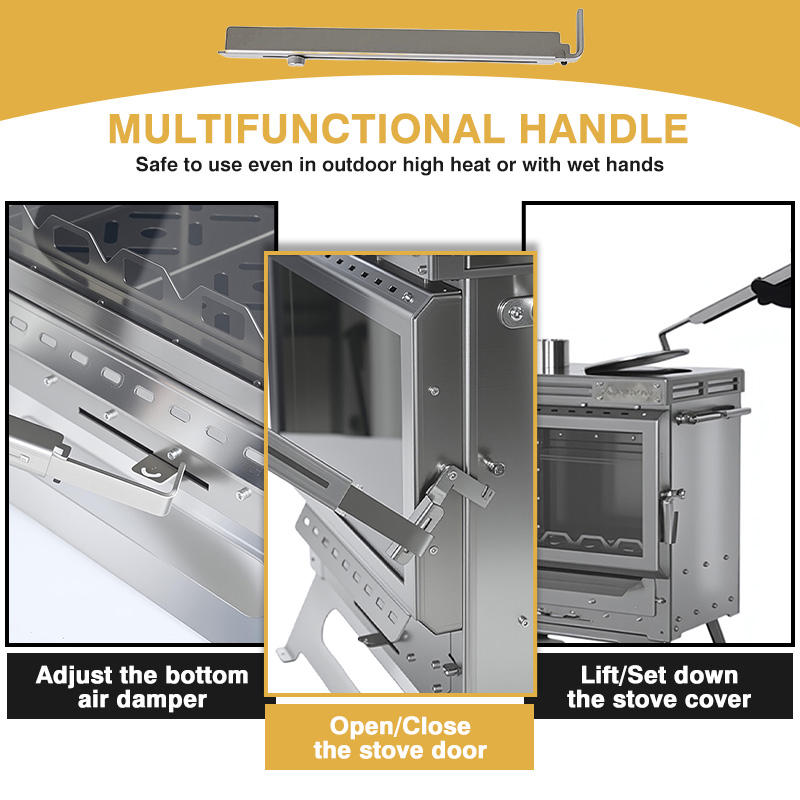 MULTIFUNCTIONAL HANDLE

Safe to use even in outdoor high heat or with wet hands

Adjust the bottom air damper

Open/Close the stove door

Lift/Set down the stove cover