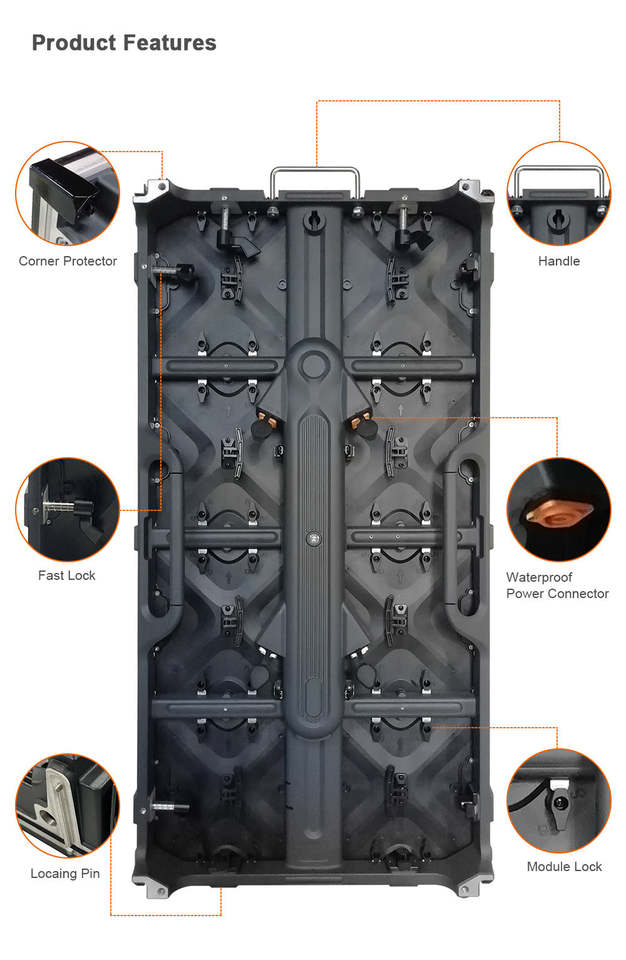 Product Features

Corner Protector

Handle

Fast Lock

Waterproof Power Connector

Locaing Pin

Module Lock