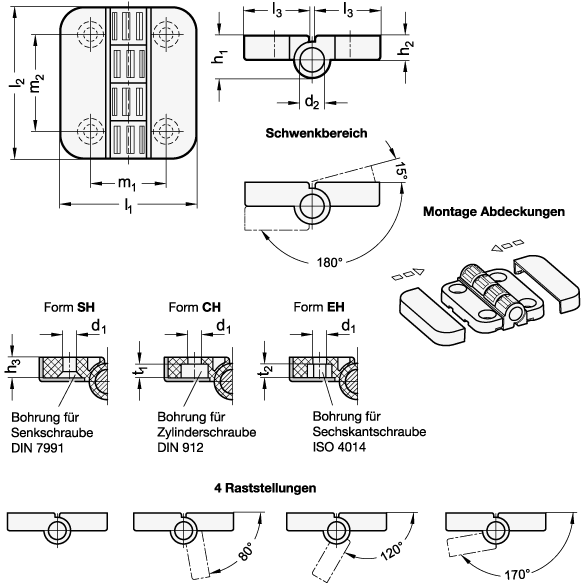 $l_2$
$m_2$
$m_1$
$l_1$
$l_3$
$l_3$
$h_1$
$h_2$
$d_2$

Schwenkbereich

15°
180°

Montage Abdeckungen

Form SH
$d_1$
$h_3$
Bohrung für Senkschraube DIN 7991

Form CH
$d_1$
$t_1$
Bohrung für Zylinderschraube DIN 912

Form EH
$d_1$
$t_2$
Bohrung für Sechskantschraube ISO 4014

4 Raststellungen

80°
120°
170°