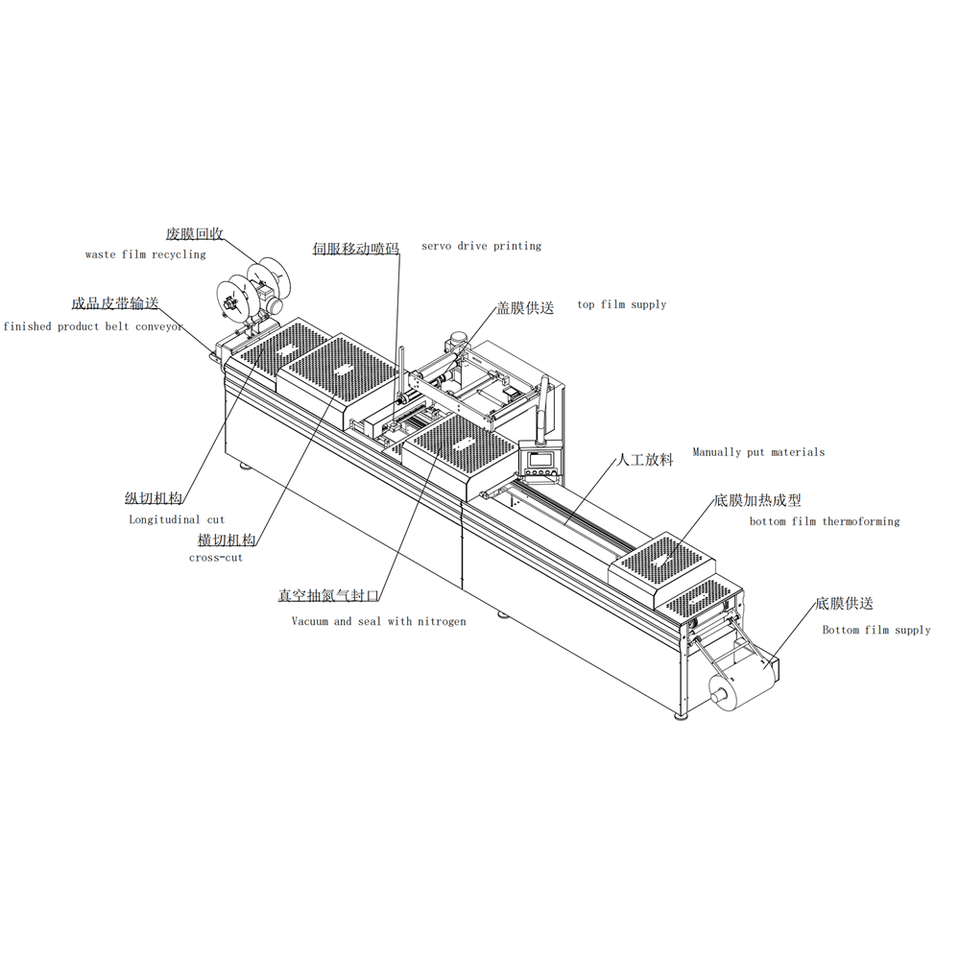 废膜回收
waste film recycling

伺服移动喷码
servo drive printing

成品皮带输送
finished product belt conveyor

盖膜供送
top film supply

人工放料
Manually put materials

底膜加热成型
bottom film thermoforming

纵切机构
Longitudinal cut

横切机构
cross-cut

真空抽氮气封口
Vacuum and seal with nitrogen

底膜供送
Bottom film supply