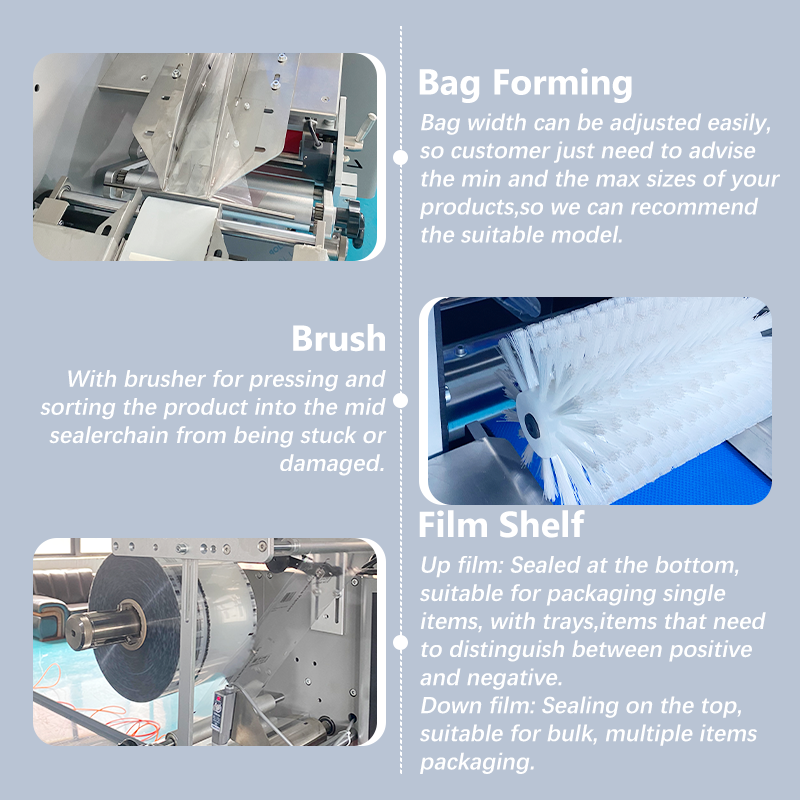 Bag Forming

Bag width can be adjusted easily, so customer just need to advise the min and the max sizes of your products,so we can recommend the suitable model.

Brush

With brusher for pressing and sorting the product into the mid sealerchain from being stuck or damaged.

Film Shelf

Up film: Sealed at the bottom, suitable for packaging single items, with trays,items that need to distinguish between positive and negative.
Down film: Sealing on the top, suitable for bulk, multiple items packaging.