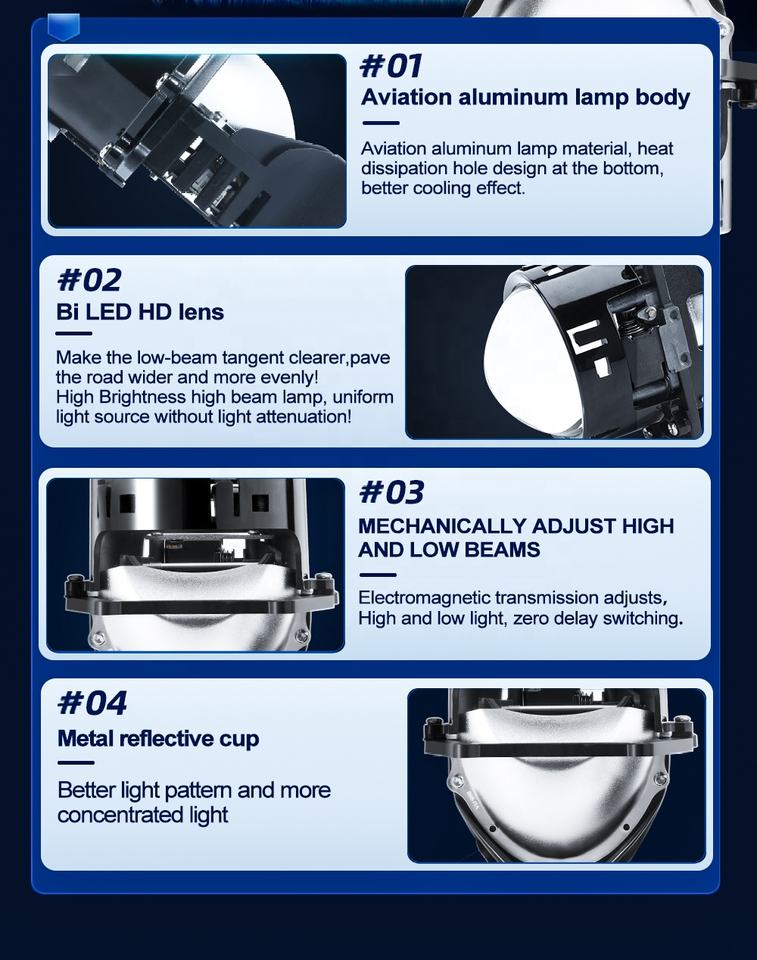 #01
Aviation aluminum lamp body

Aviation aluminum lamp material, heat dissipation hole design at the bottom, better cooling effect.

#02
Bi LED HD lens

Make the low-beam tangent clearer,pave the road wider and more evenly!
High Brightness high beam lamp, uniform light source without light attenuation!

#03
MECHANICALLY ADJUST HIGH AND LOW BEAMS

Electromagnetic transmission adjusts, High and low light, zero delay switching.

#04
Metal reflective cup

Better light pattern and more concentrated light