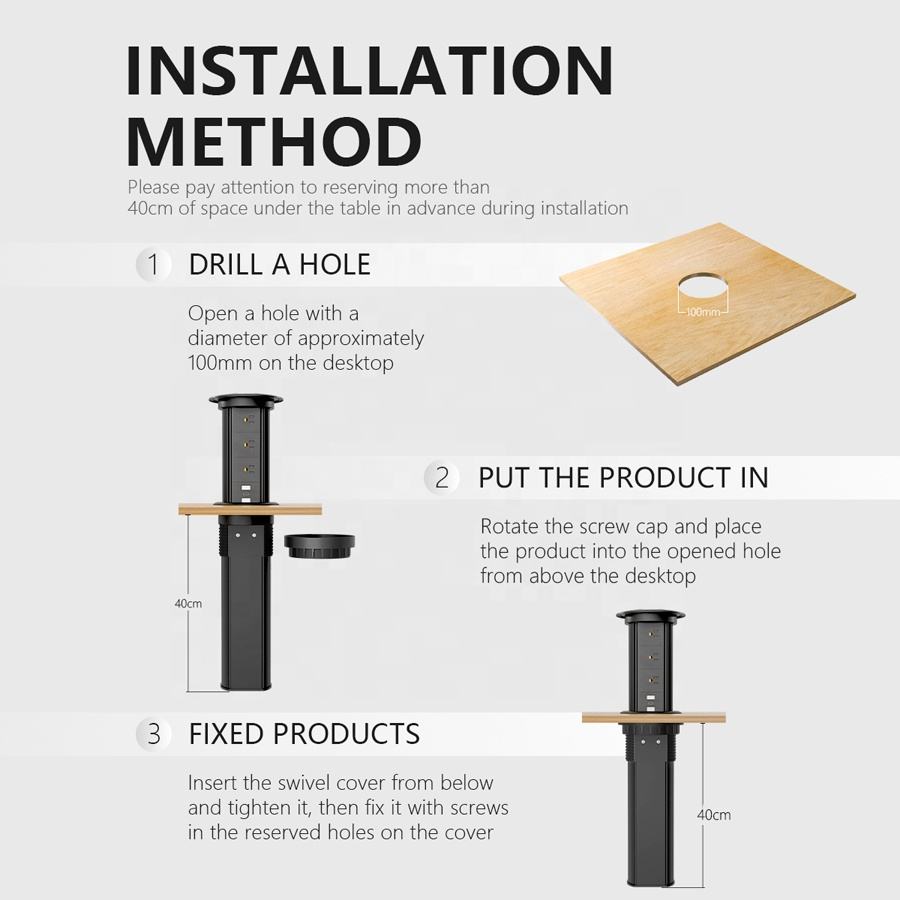 INSTALLATION METHOD

Please pay attention to reserving more than 40cm of space under the table in advance during installation

1 DRILL A HOLE

Open a hole with a diameter of approximately 100mm on the desktop

100mm

2 PUT THE PRODUCT IN

Rotate the screw cap and place the product into the opened hole from above the desktop

40cm

3 FIXED PRODUCTS

Insert the swivel cover from below and tighten it, then fix it with screws in the reserved holes on the cover

40cm