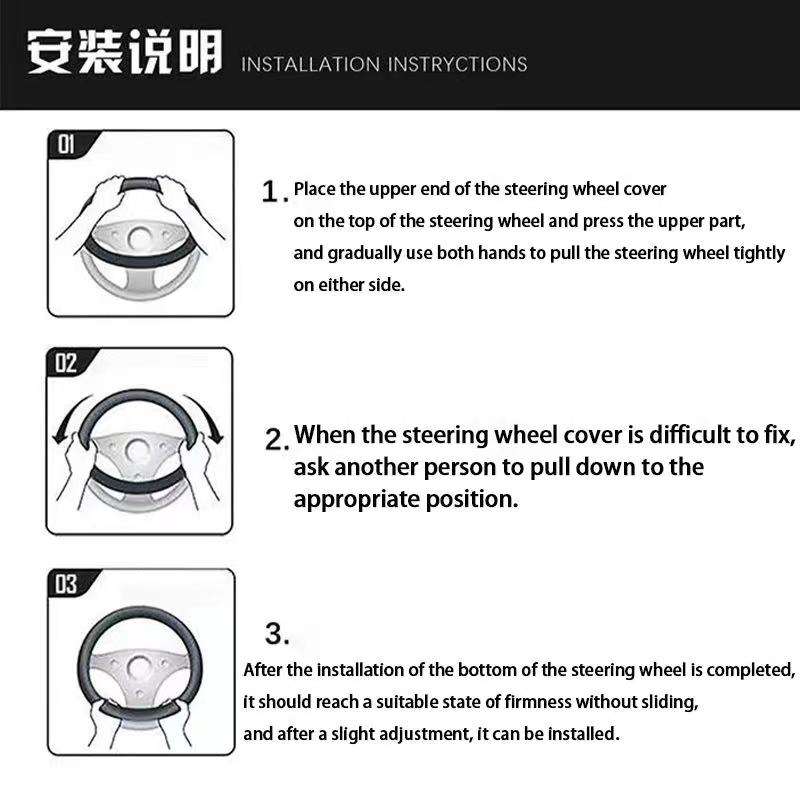 安装说明 INSTALLATION INSTRYCTIONS

01

1. Place the upper end of the steering wheel cover on the top of the steering wheel and press the upper part, and gradually use both hands to pull the steering wheel tightly on either side.

02

2. When the steering wheel cover is difficult to fix, ask another person to pull down to the appropriate position.

03

3.

After the installation of the bottom of the steering wheel is completed, it should reach a suitable state of firmness without sliding, and after a slight adjustment, it can be installed.