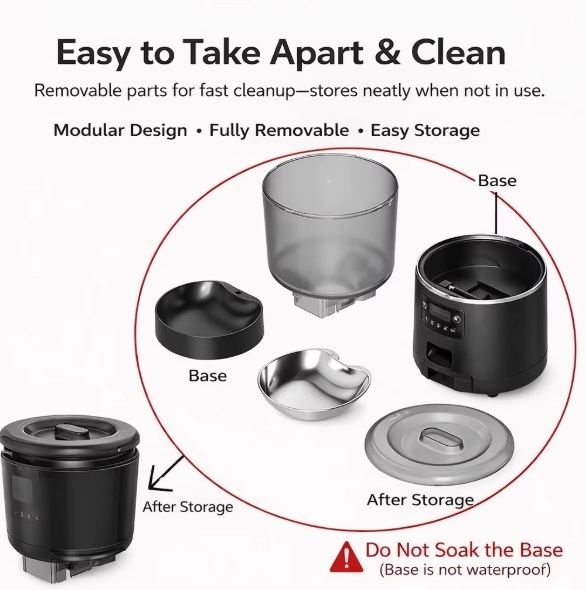 Easy to Take Apart & Clean

Removable parts for fast cleanup—stores neatly when not in use.

Modular Design • Fully Removable • Easy Storage

Base

Base

After Storage

After Storage

Do Not Soak the Base
(Base is not waterproof)