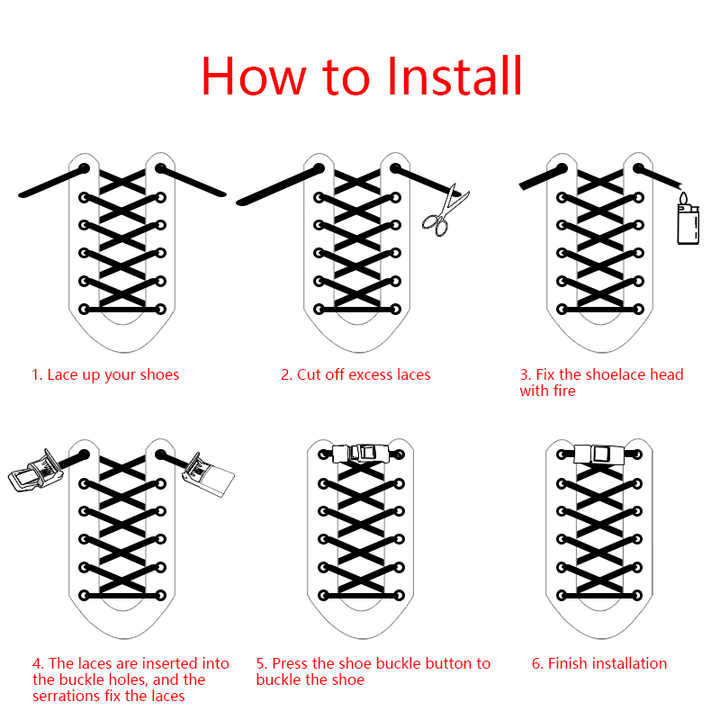 How to Install

1. Lace up your shoes

2. Cut off excess laces

3. Fix the shoelace head with fire

4. The laces are inserted into the buckle holes, and the serrations fix the laces

5. Press the shoe buckle button to buckle the shoe

6. Finish installation