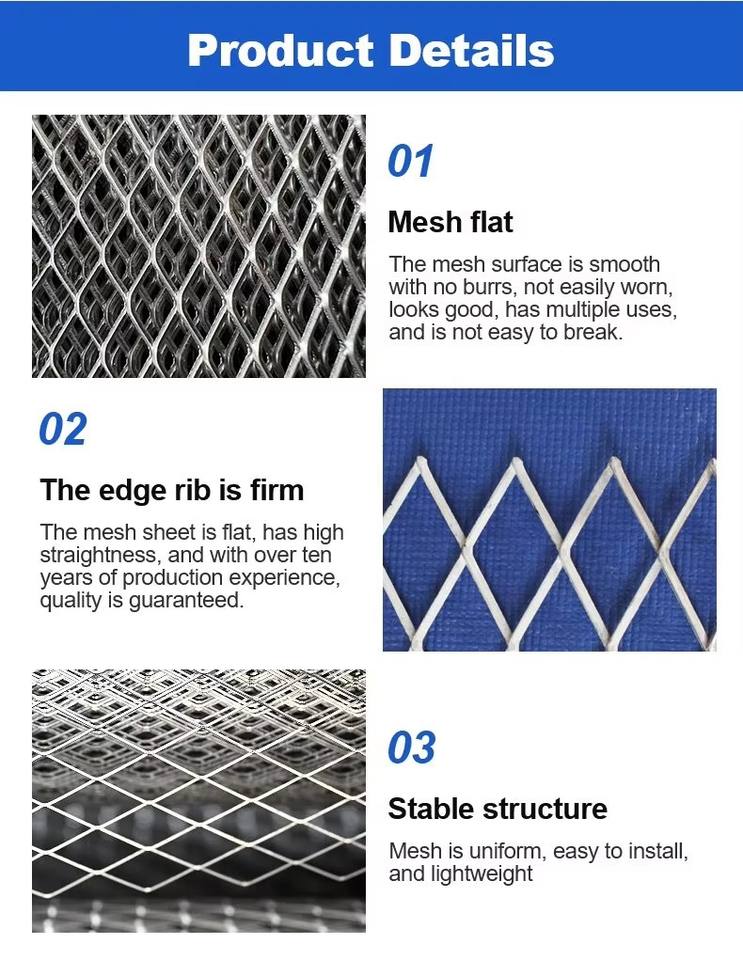 Product Details

01

Mesh flat

The mesh surface is smooth with no burrs, not easily worn, looks good, has multiple uses, and is not easy to break.

02

The edge rib is firm

The mesh sheet is flat, has high straightness, and with over ten years of production experience, quality is guaranteed.

03

Stable structure

Mesh is uniform, easy to install, and lightweight