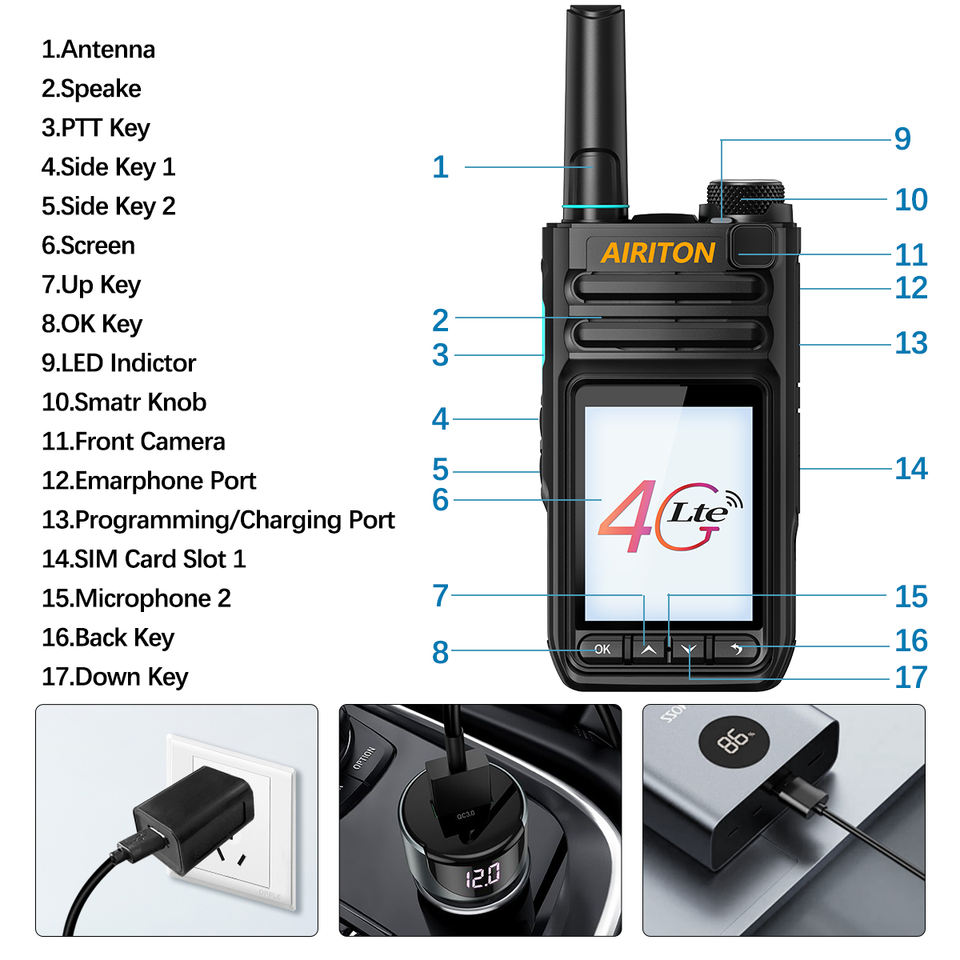 1.Antenna
2.Speake
3.PTT Key
4.Side Key 1
5.Side Key 2
6.Screen
7.Up Key
8.OK Key
9.LED Indictor
10.Smatr Knob
11.Front Camera
12.Emarphone Port
13.Programming/Charging Port
14.SIM Card Slot 1
15.Microphone 2
16.Back Key
17.Down Key

1
2
3
4
5
6
7
8
9
10
11
12
13
14
15
16
17

AIRITON

4G Lte

OK

OPTION

QC3.0

12.0

96