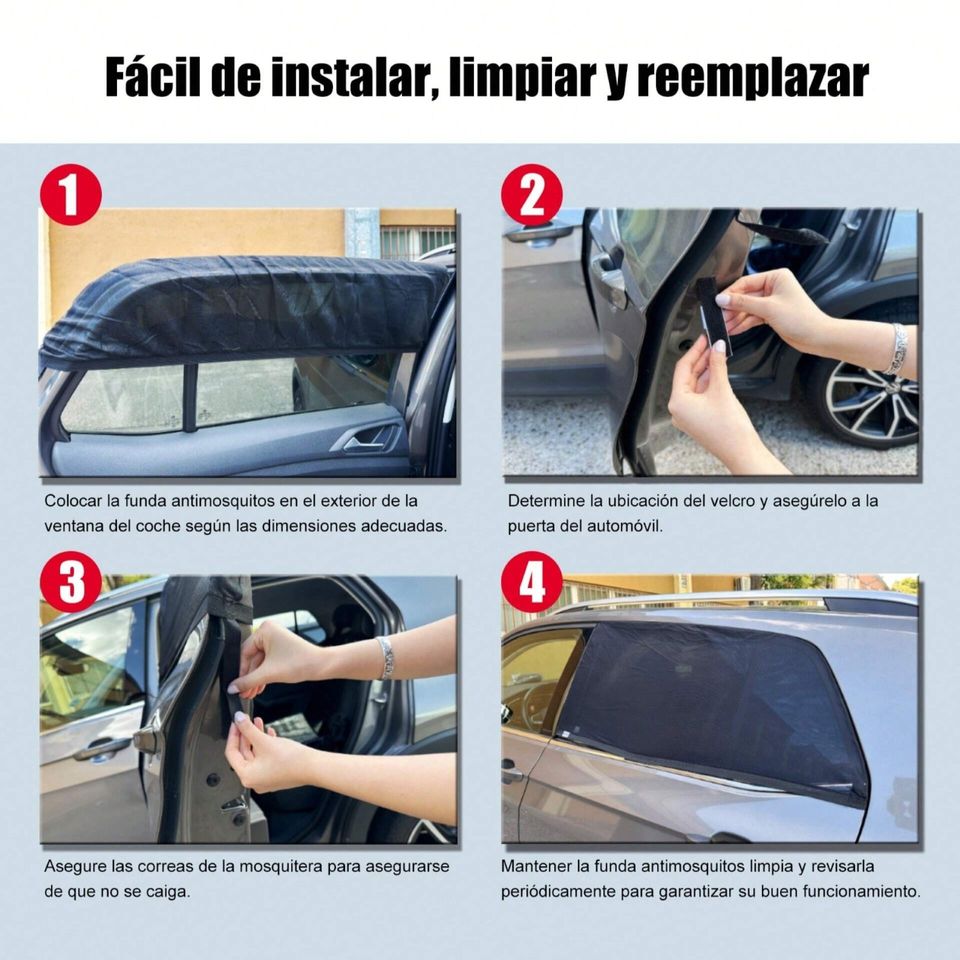 Fácil de instalar, limpiar y reemplazar

1

Colocar la funda antimosquitos en el exterior de la ventana del coche según las dimensiones adecuadas.

2

Determine la ubicación del velcro y asegúrelo a la puerta del automóvil.

3

Asegure las correas de la mosquitera para asegurarse de que no se caiga.

4

Mantener la funda antimosquitos limpia y revisarla periódicamente para garantizar su buen funcionamiento.